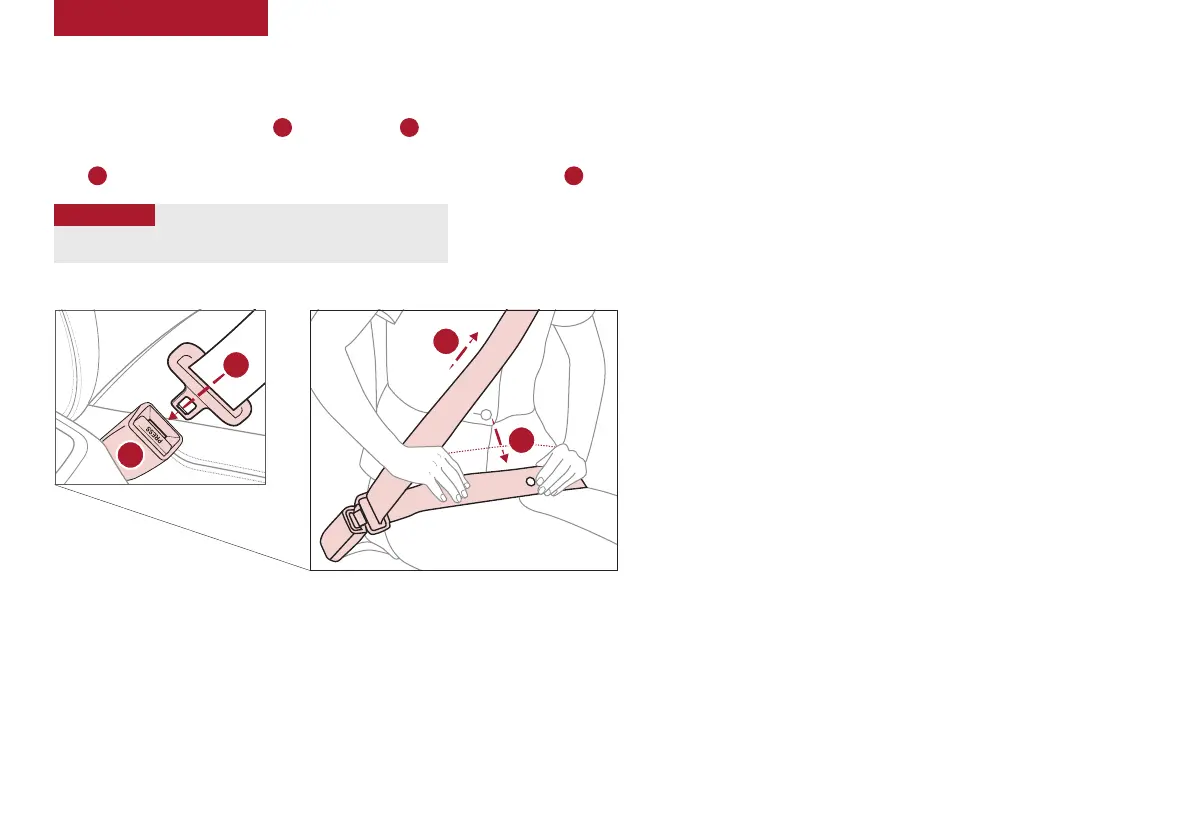 PRESS