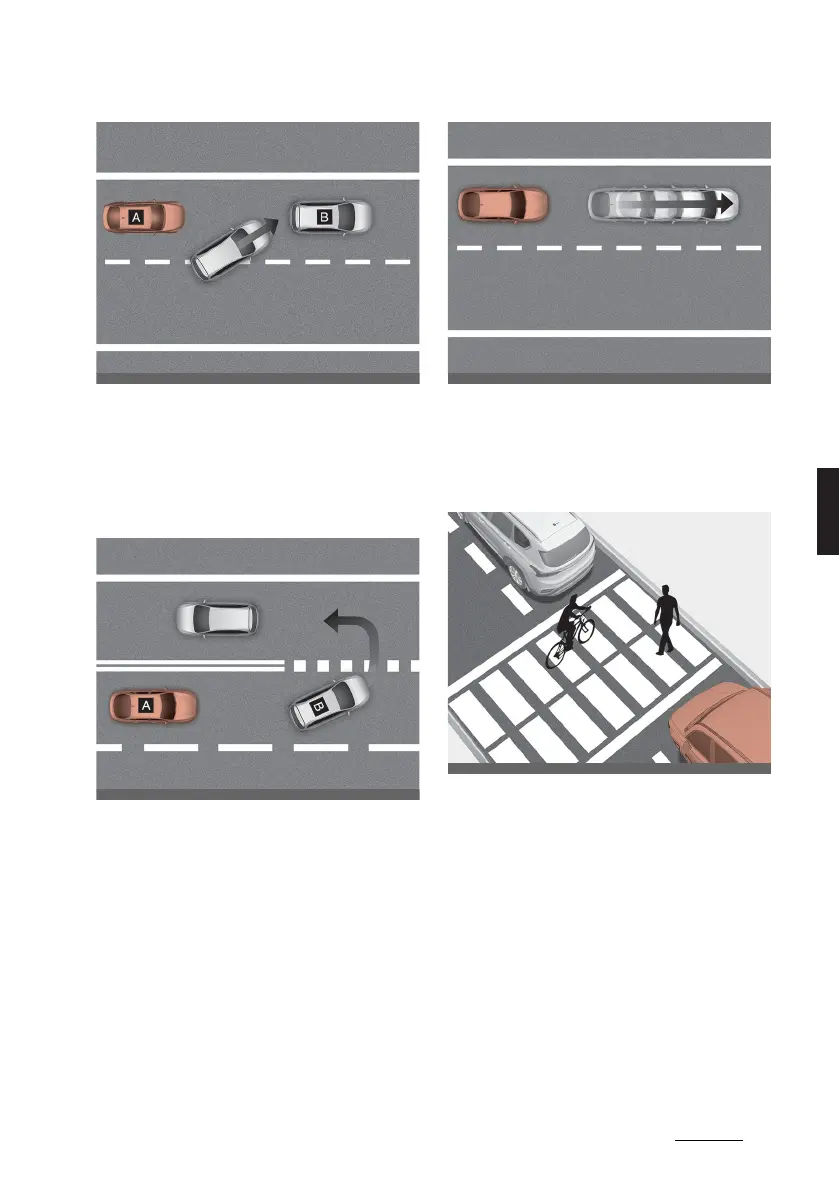 A

B

A

B