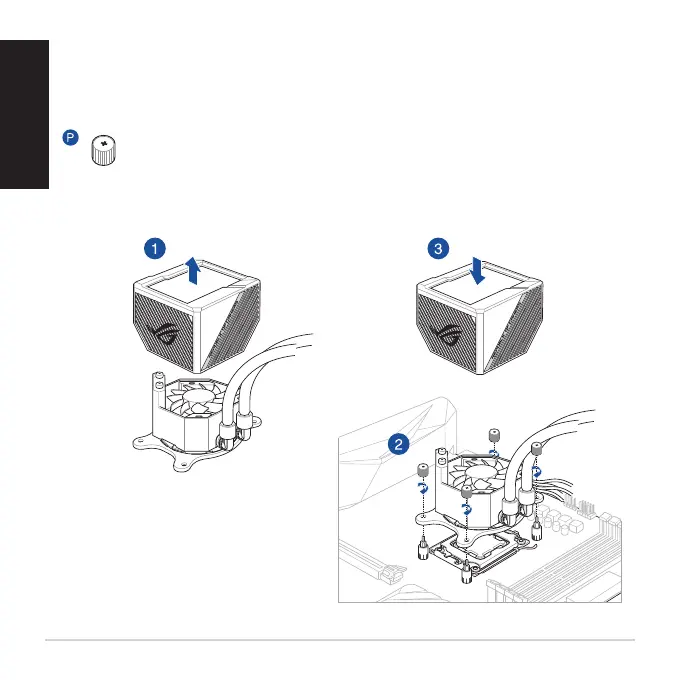 P

1

3

2