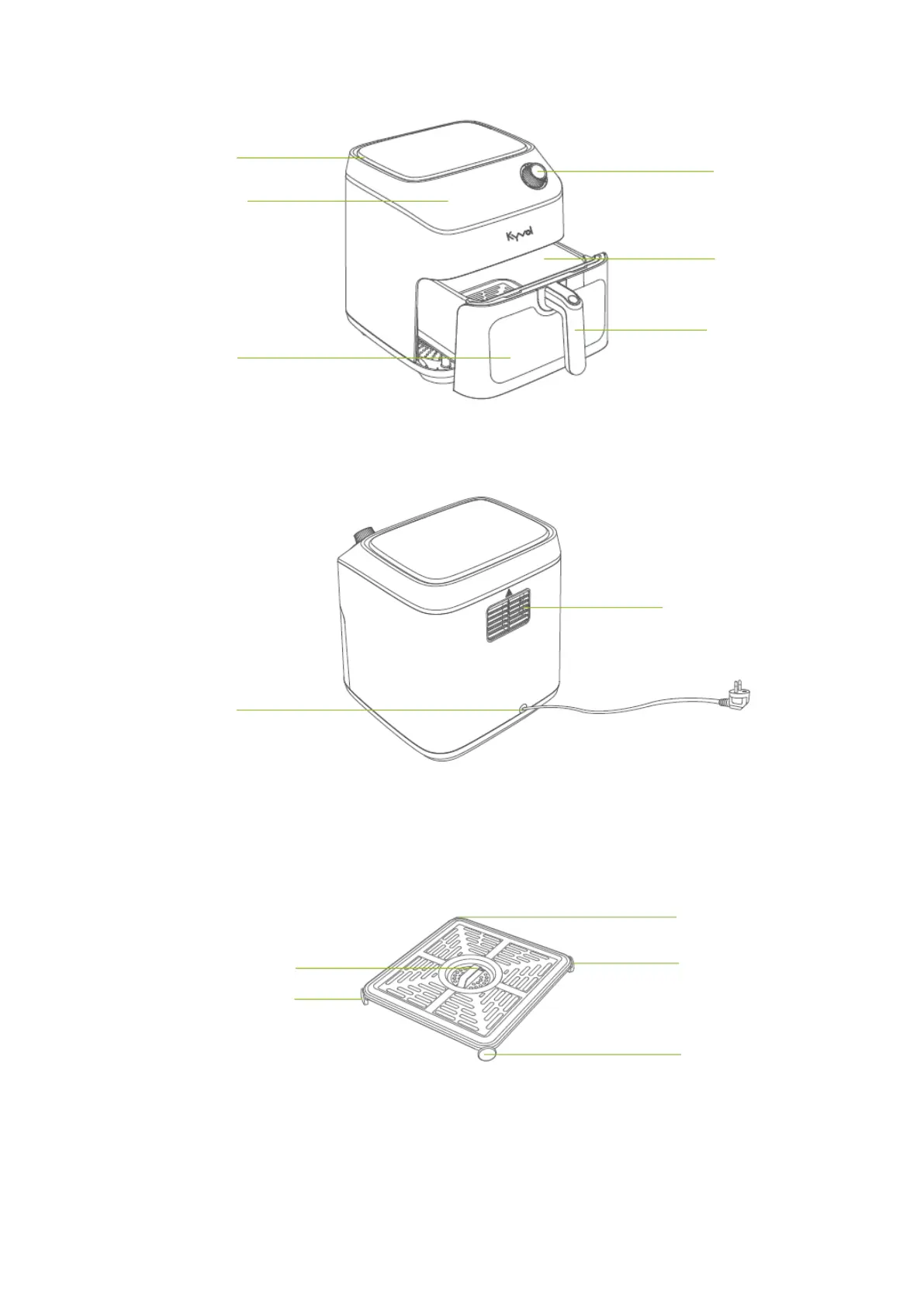 Kyvol