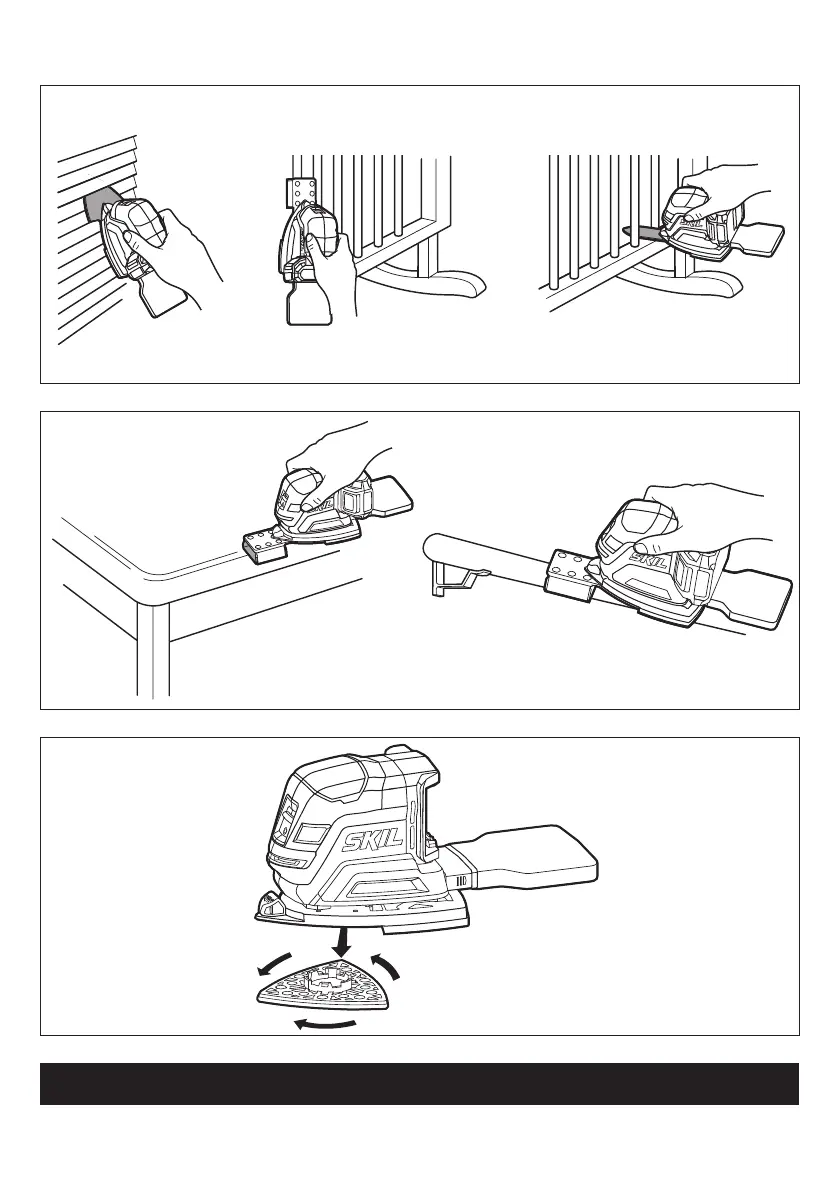 SKIL

SKIL

SKIL