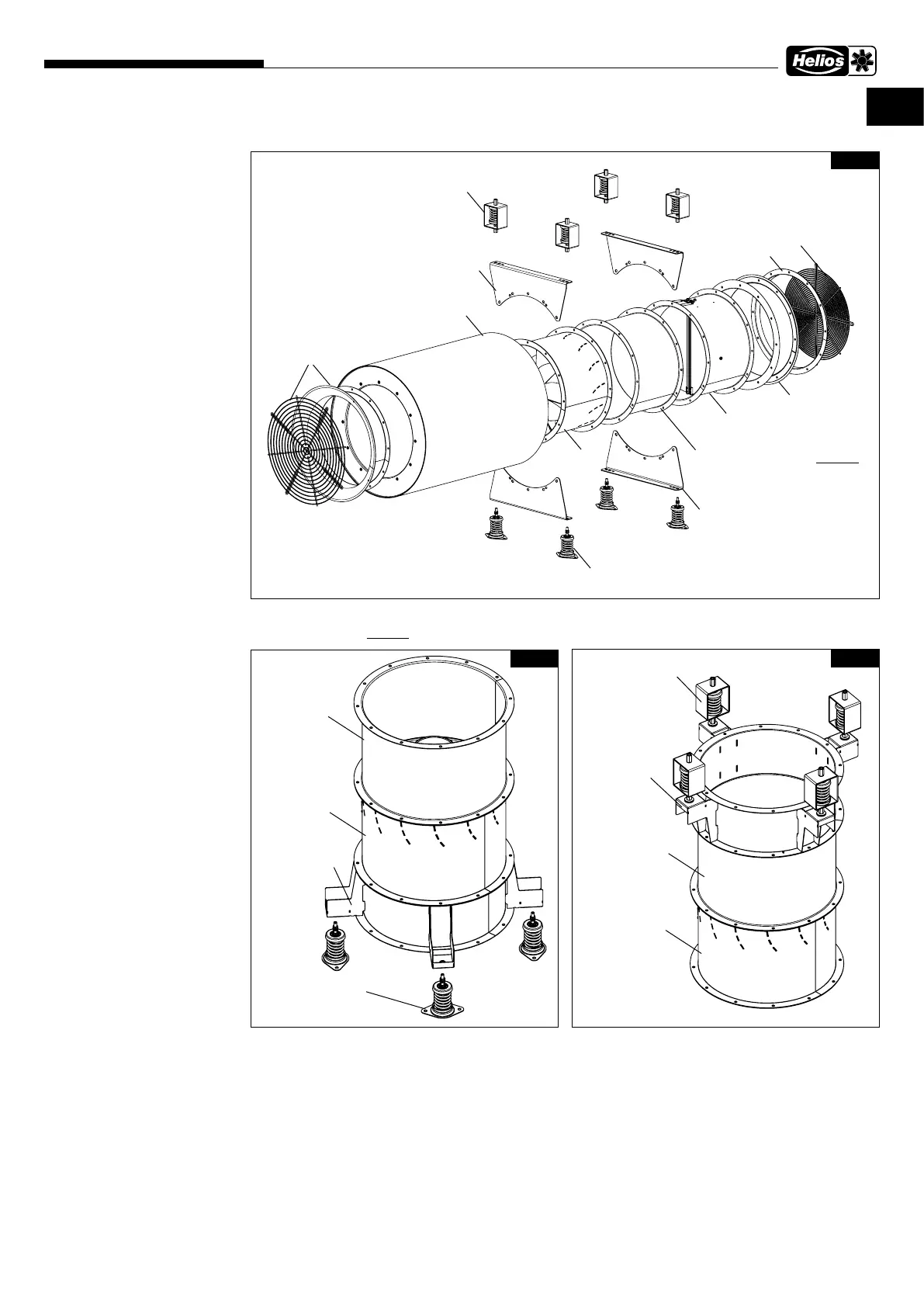 Helios