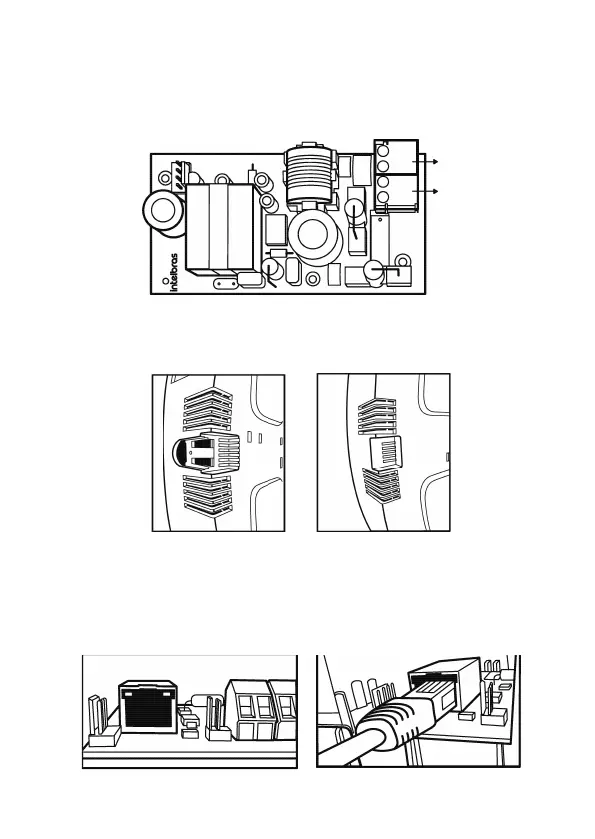 intelbras