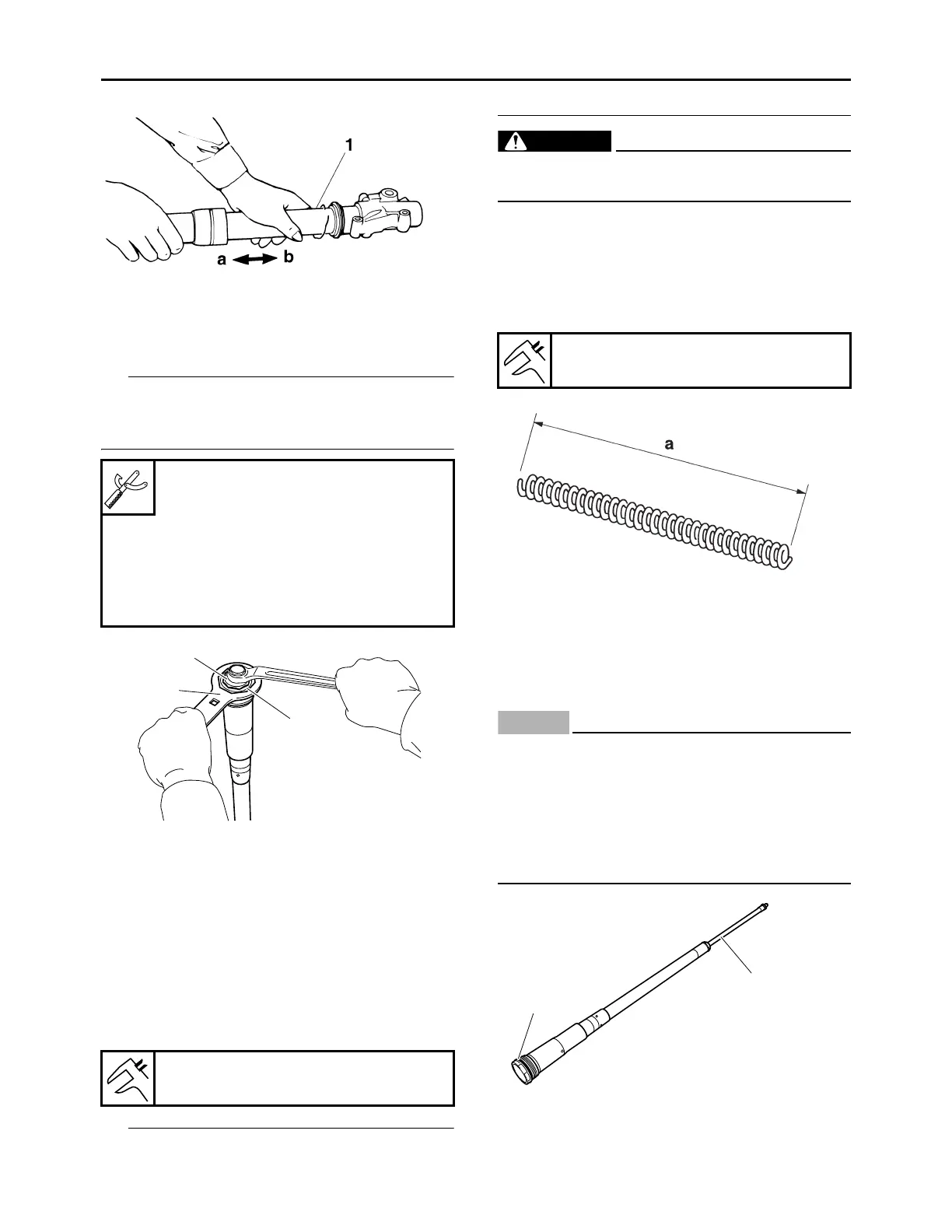 1

a b

a