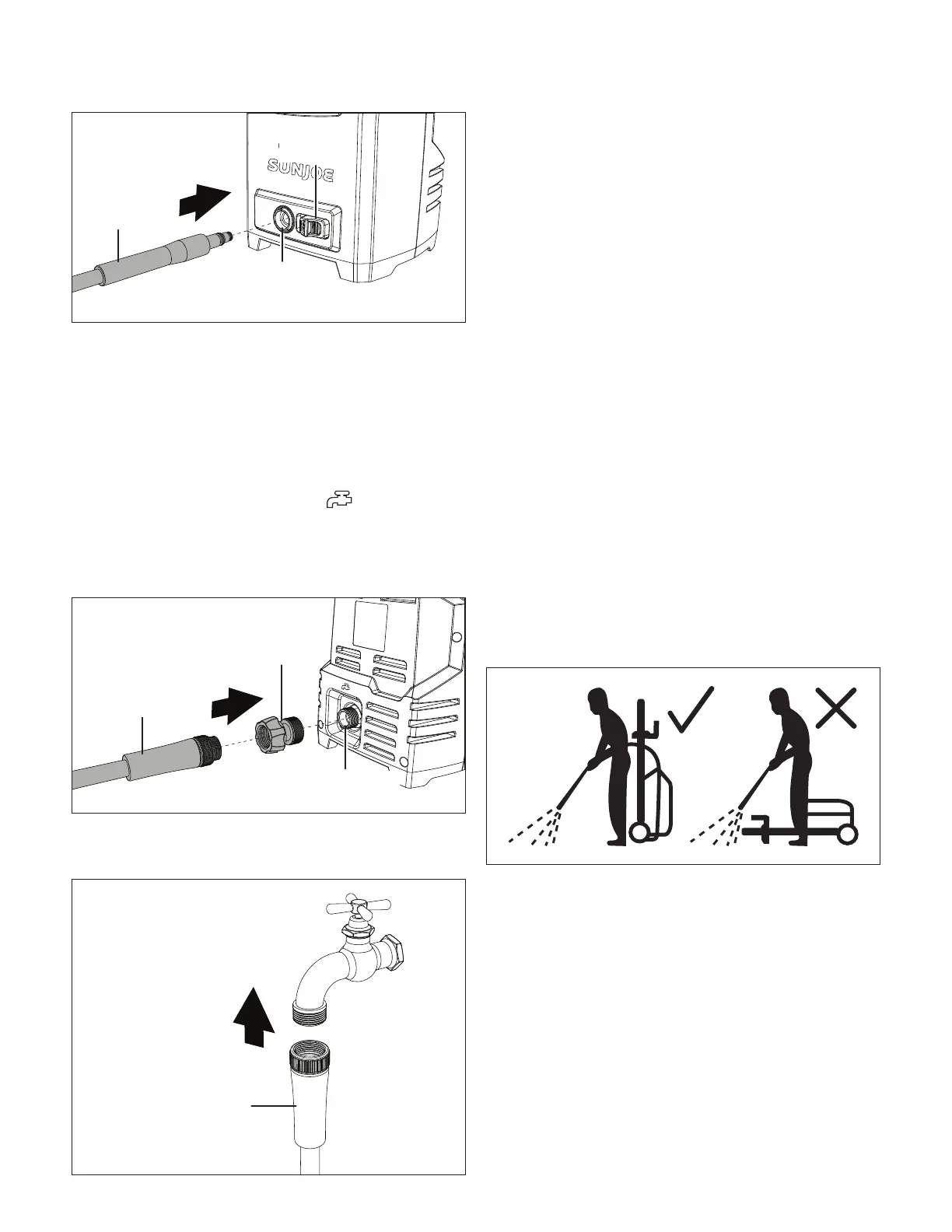 SUNJOE