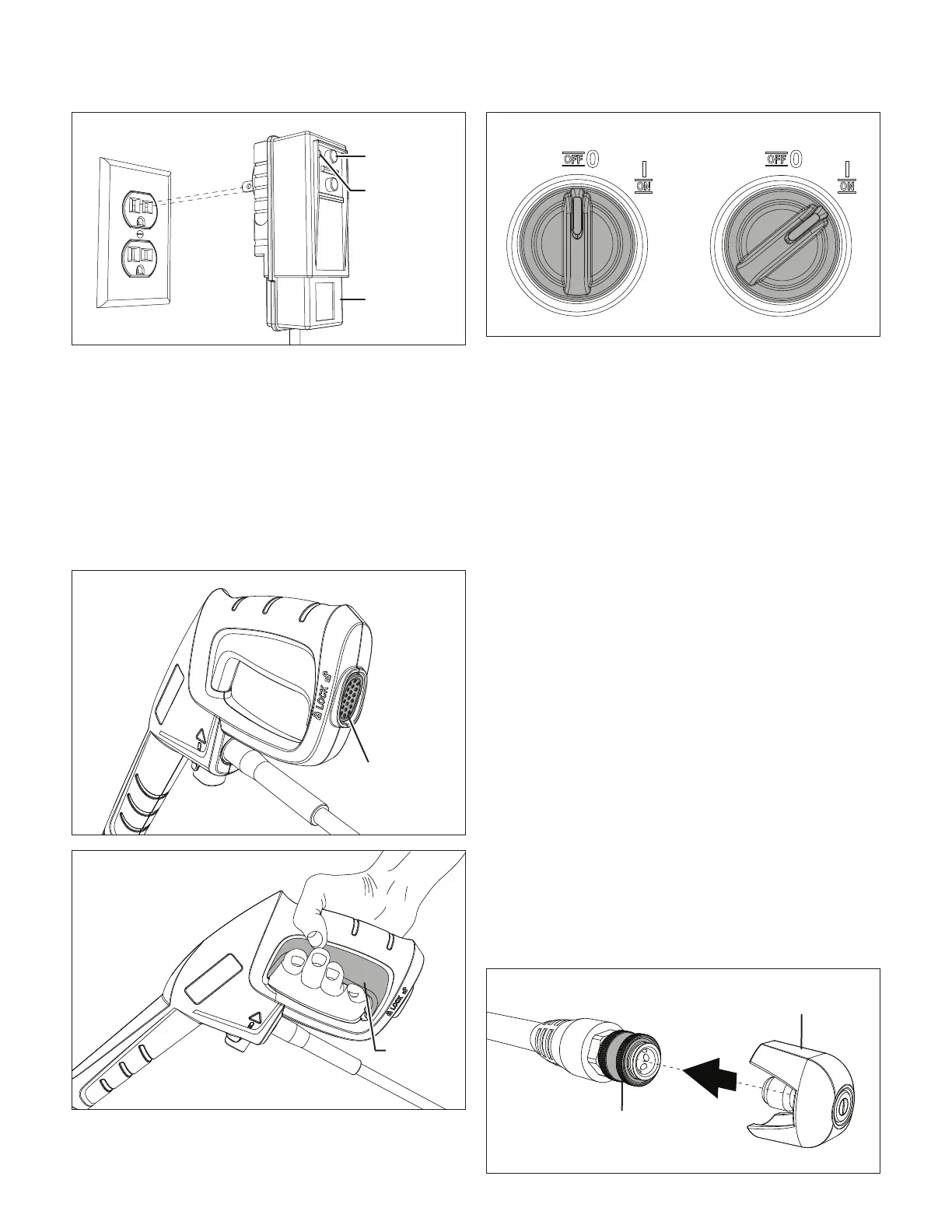 OFF 0
I
ON

OFF 0
I
ON

LOCK

LOCK