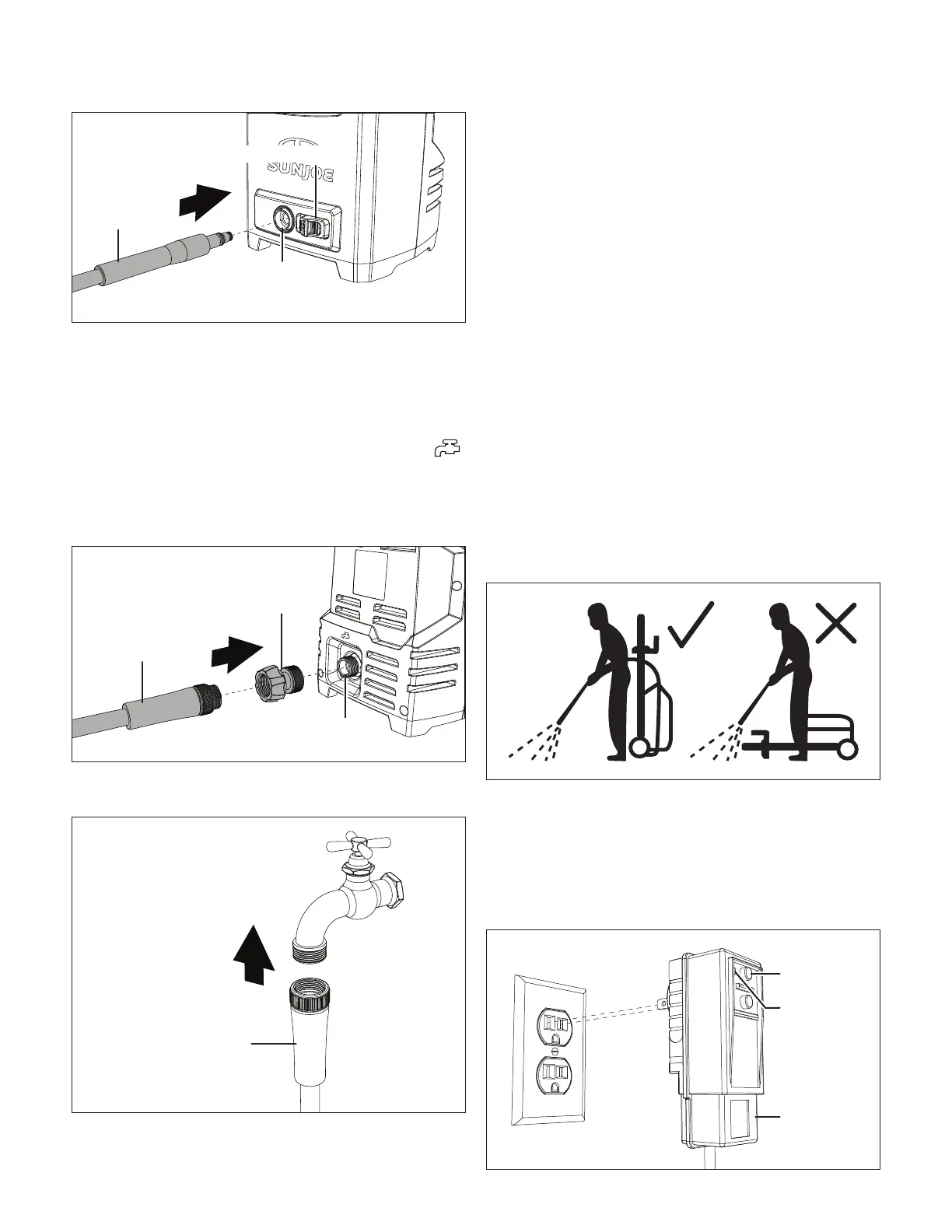 SUNJOE