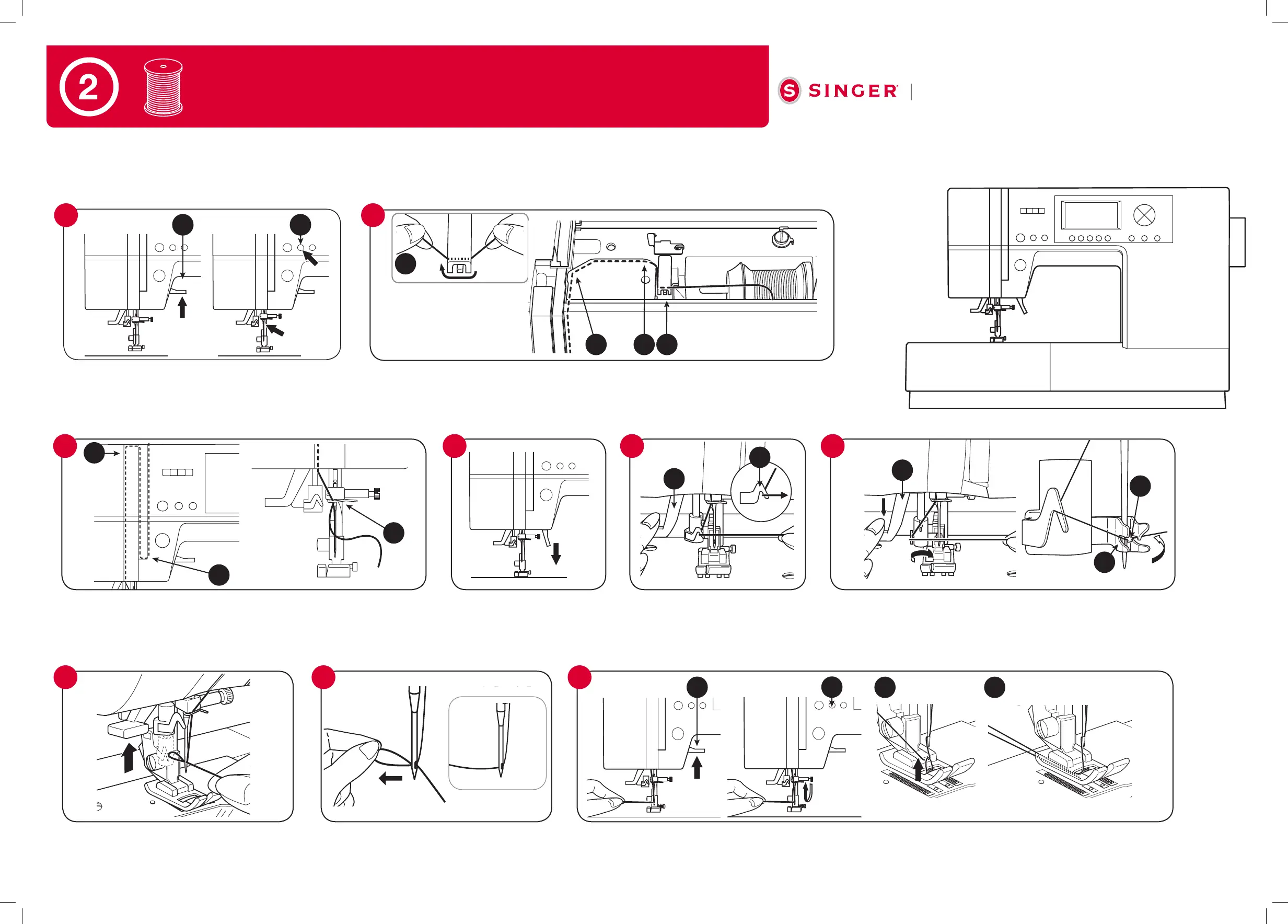 2

SINGER