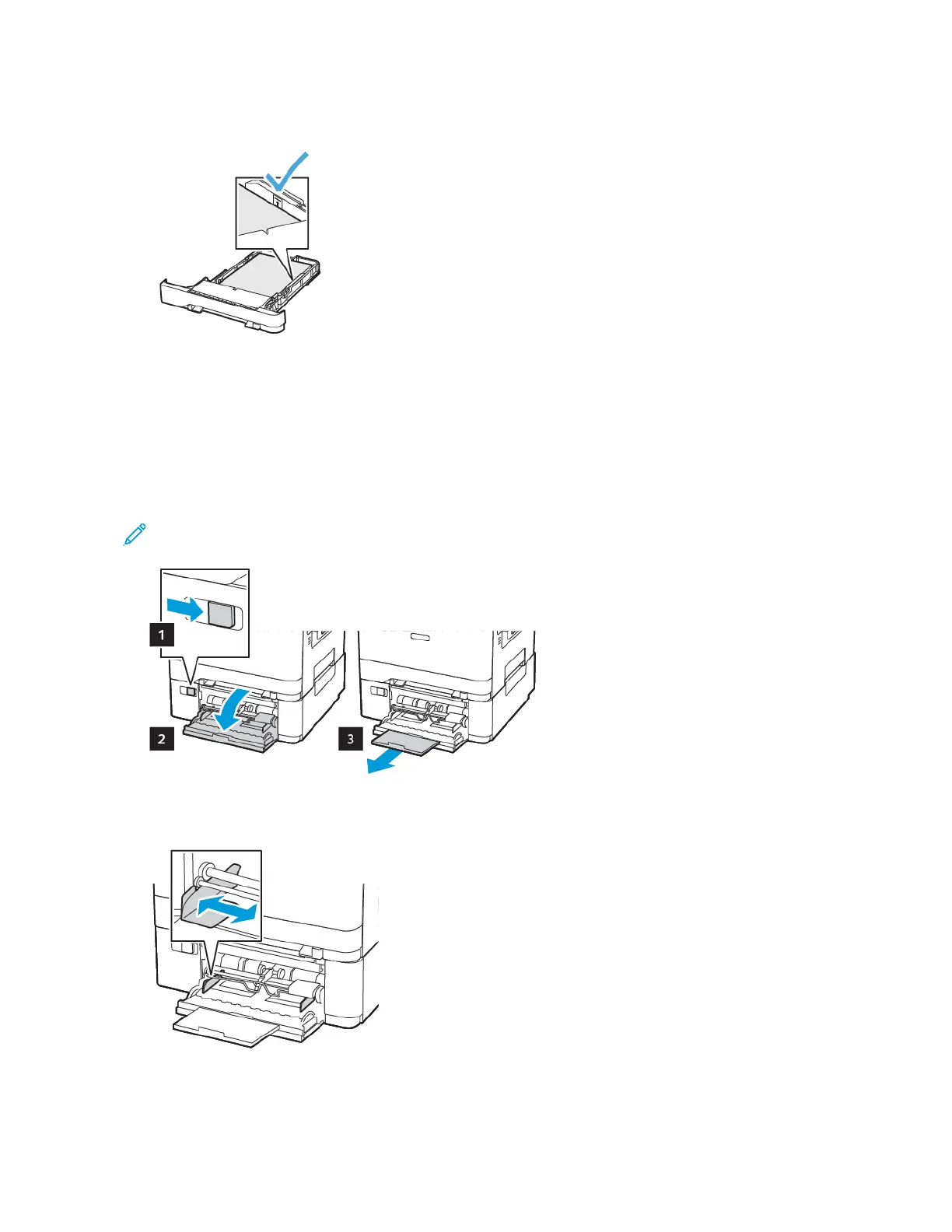 1

2

3