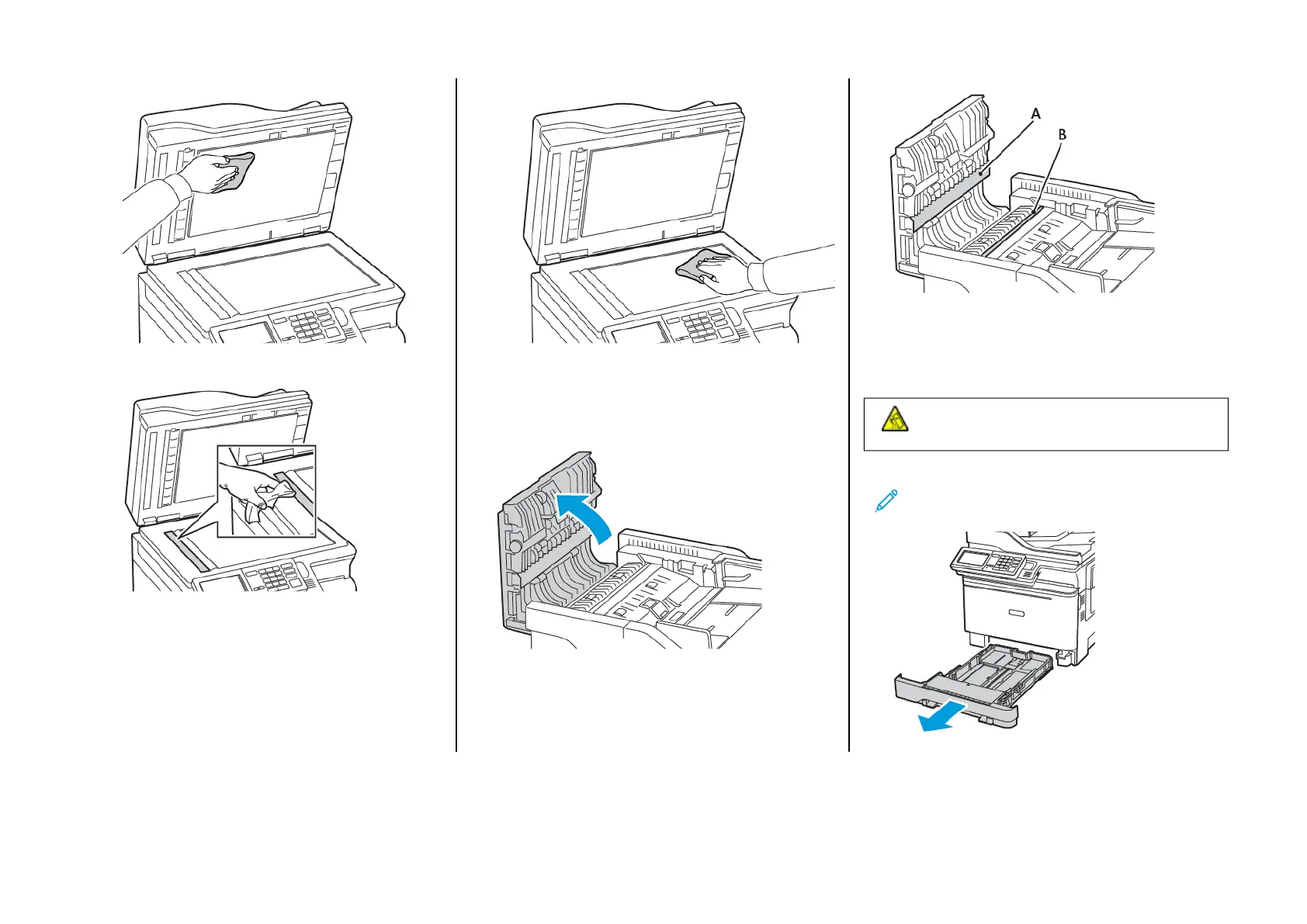 A

B