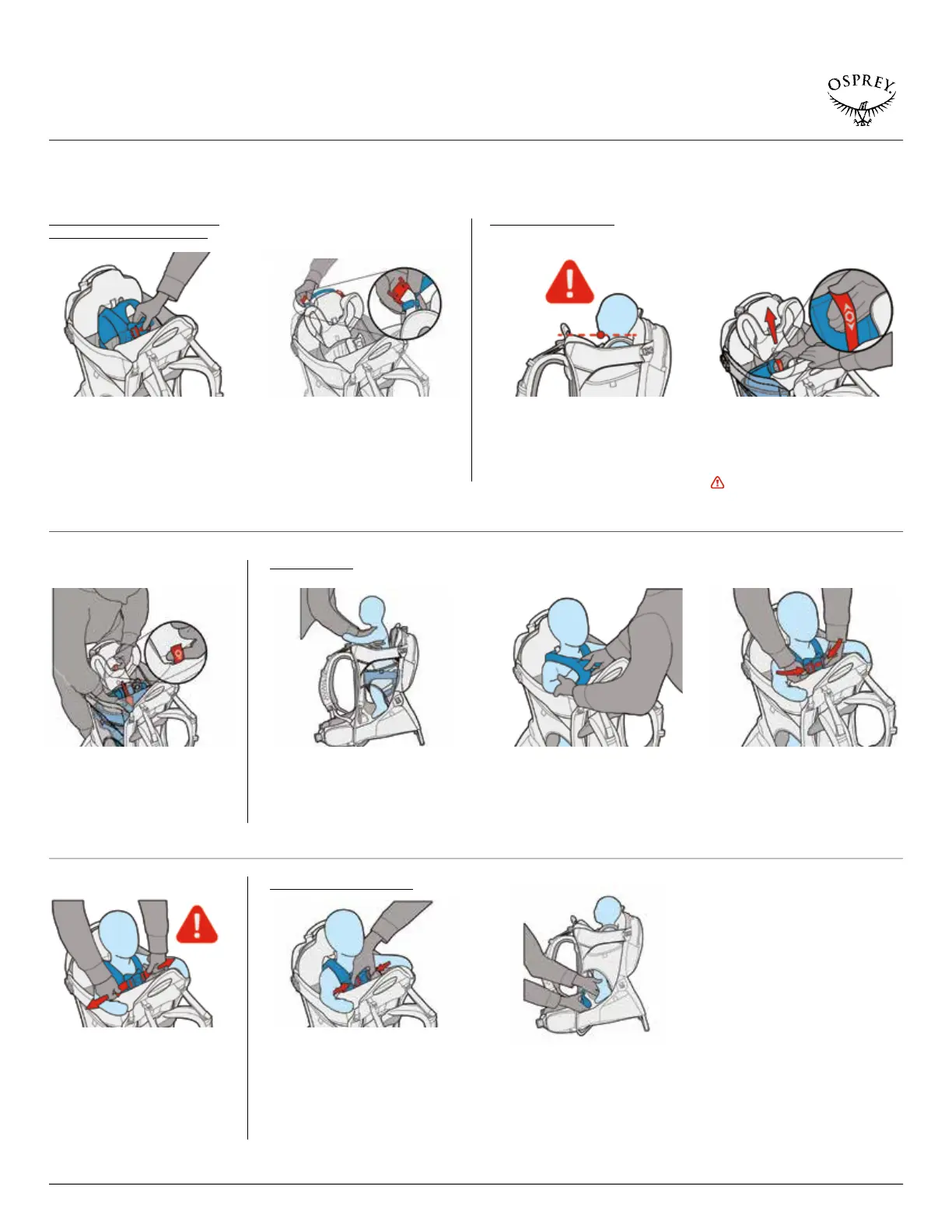 OSPREY