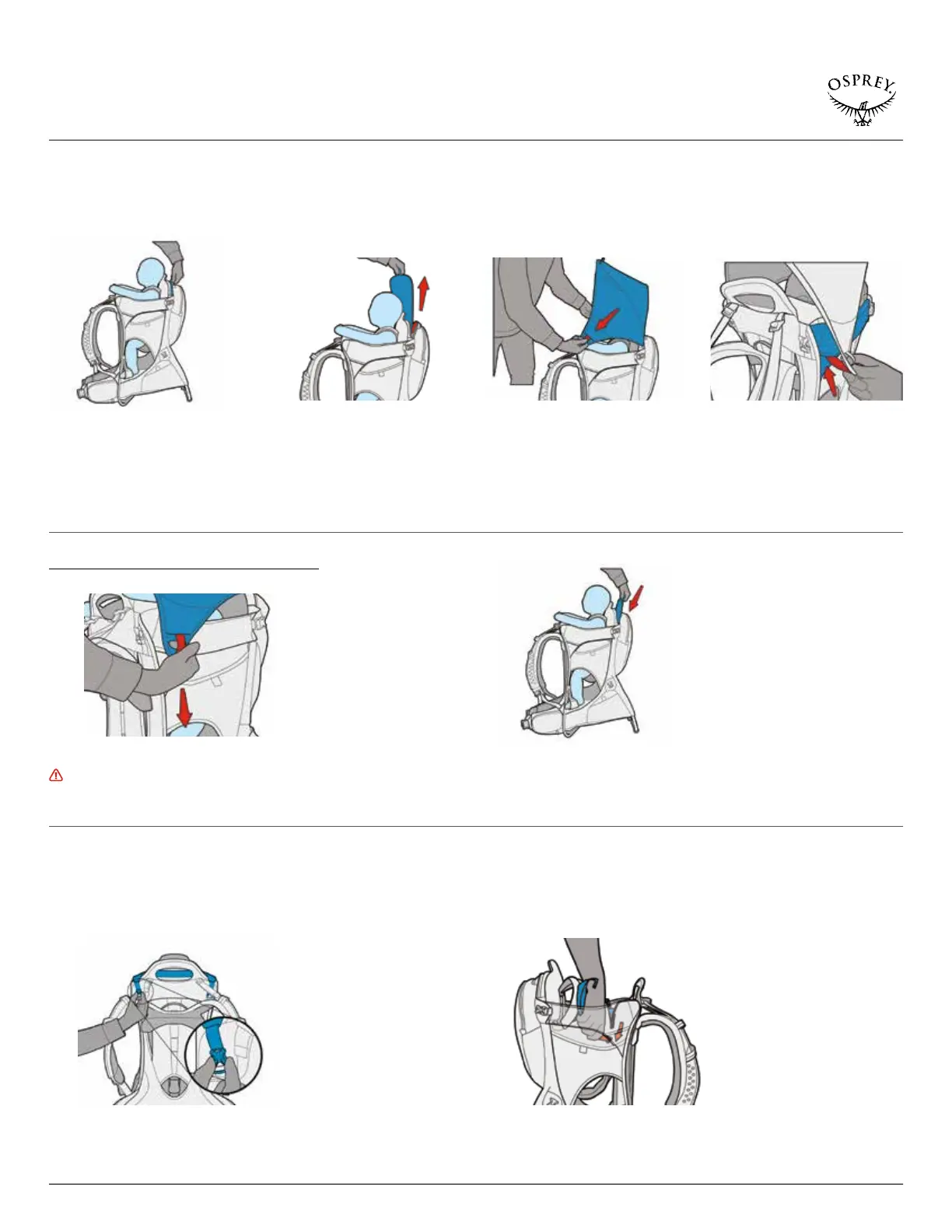 OSPREY