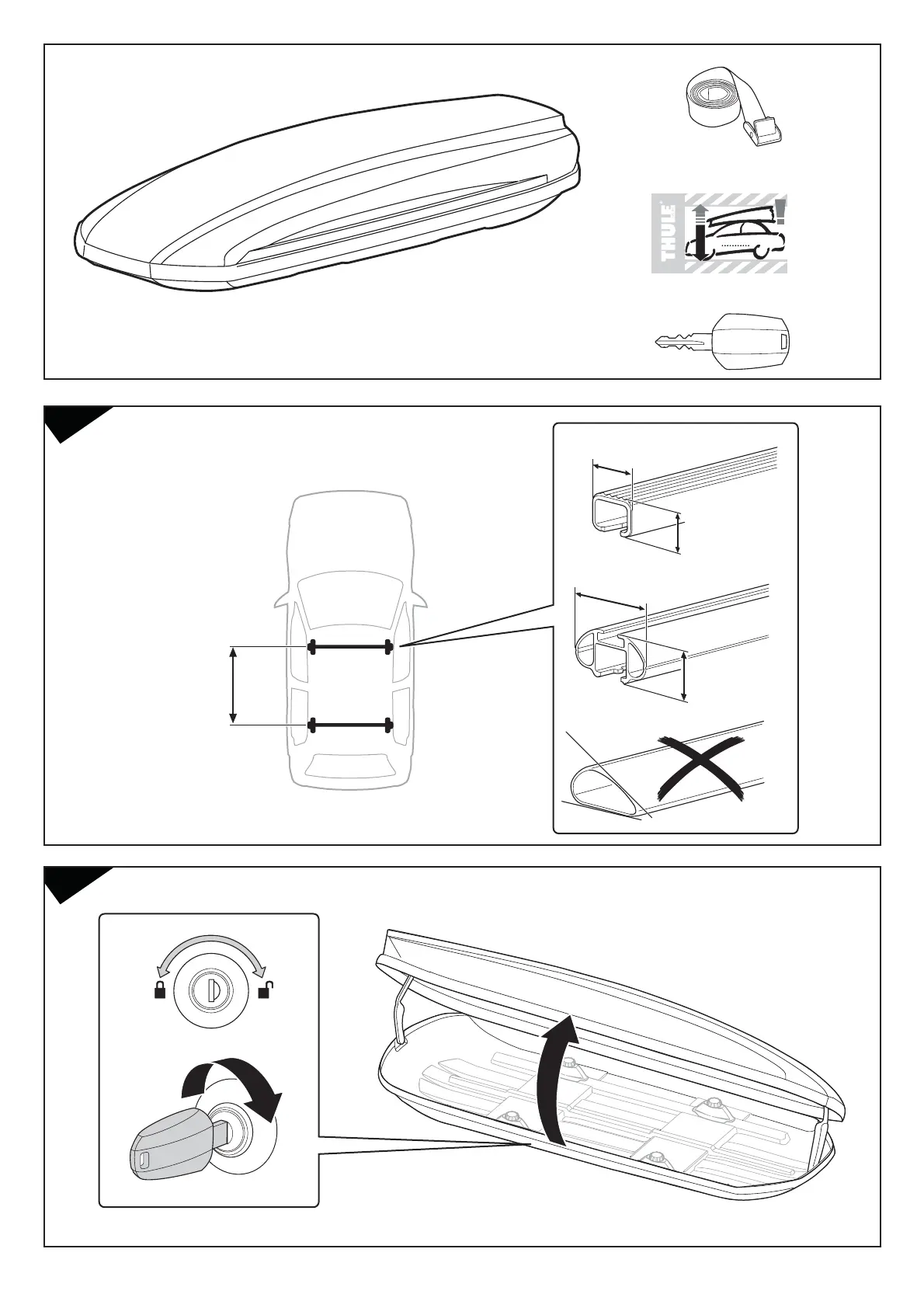 THULE