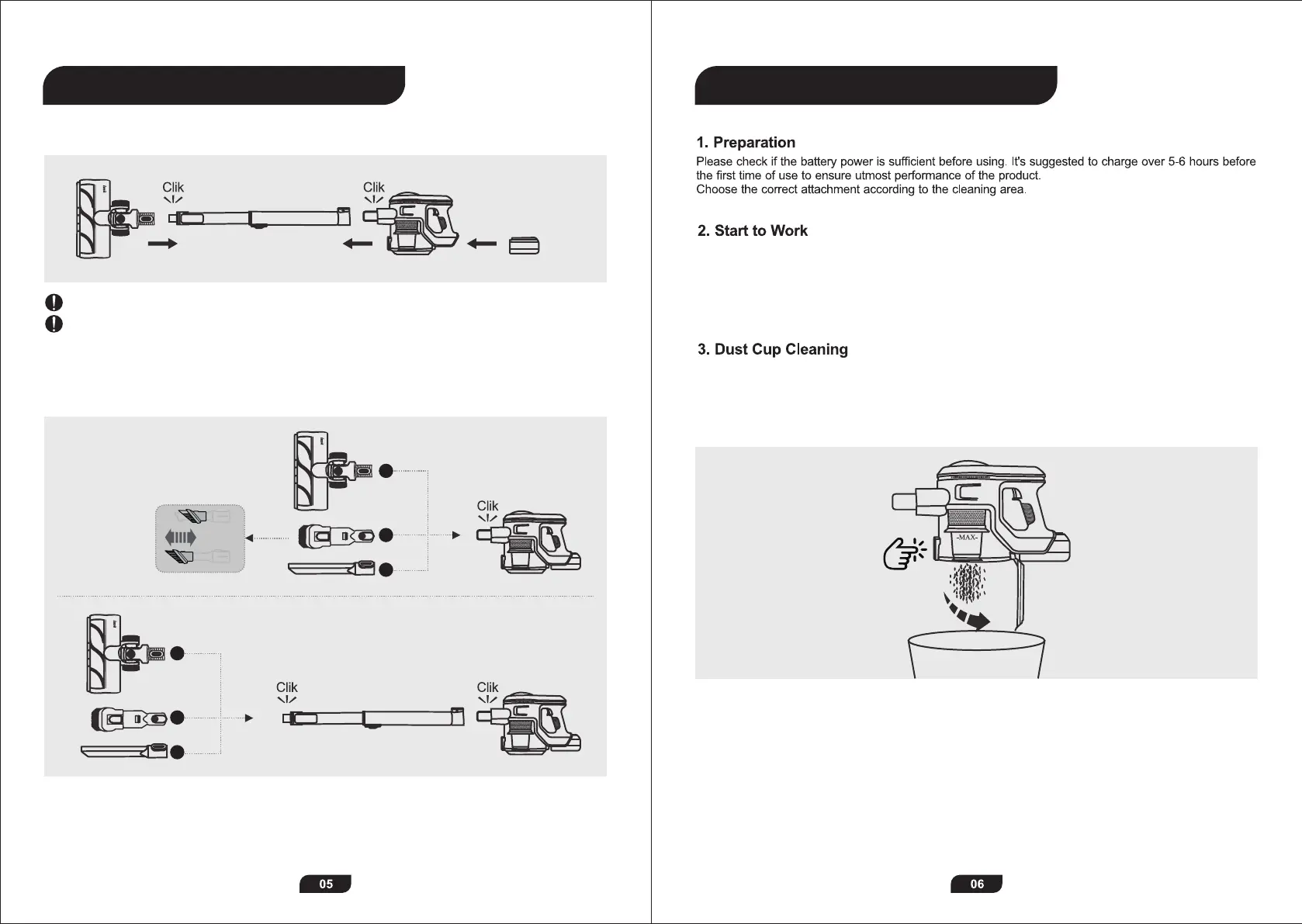 Clik

Clik

Clik

Clik

Clik

05

1. Preparation

Please check if the battery power is sufficient before using. It's suggested to charge over 5-6 hours before the first time of use to ensure utmost performance of the product.
Choose the correct attachment according to the cleaning area.

2. Start to Work

3. Dust Cup Cleaning

-MAX-

06