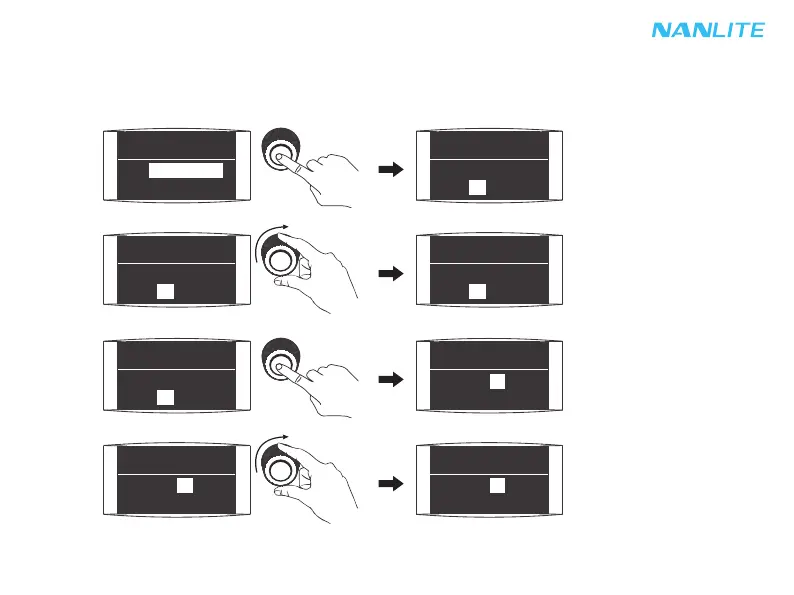 NANLITE