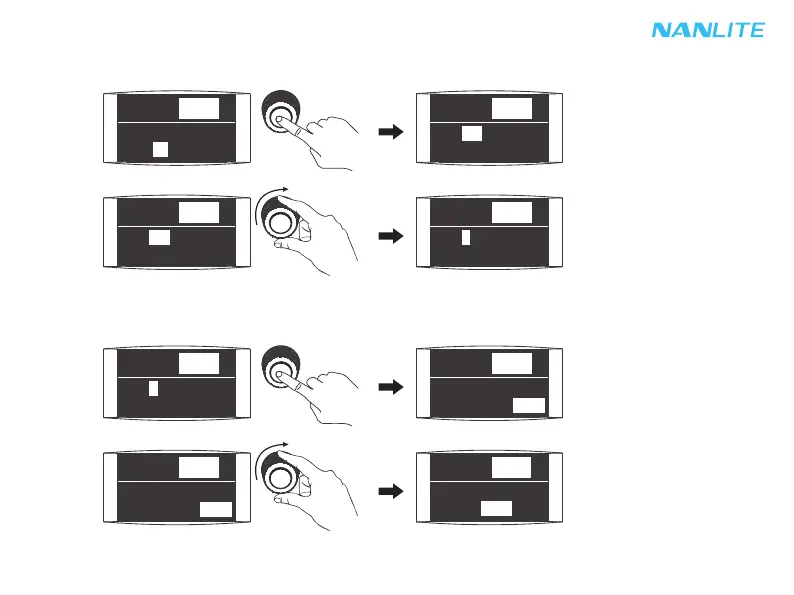 NANLITE