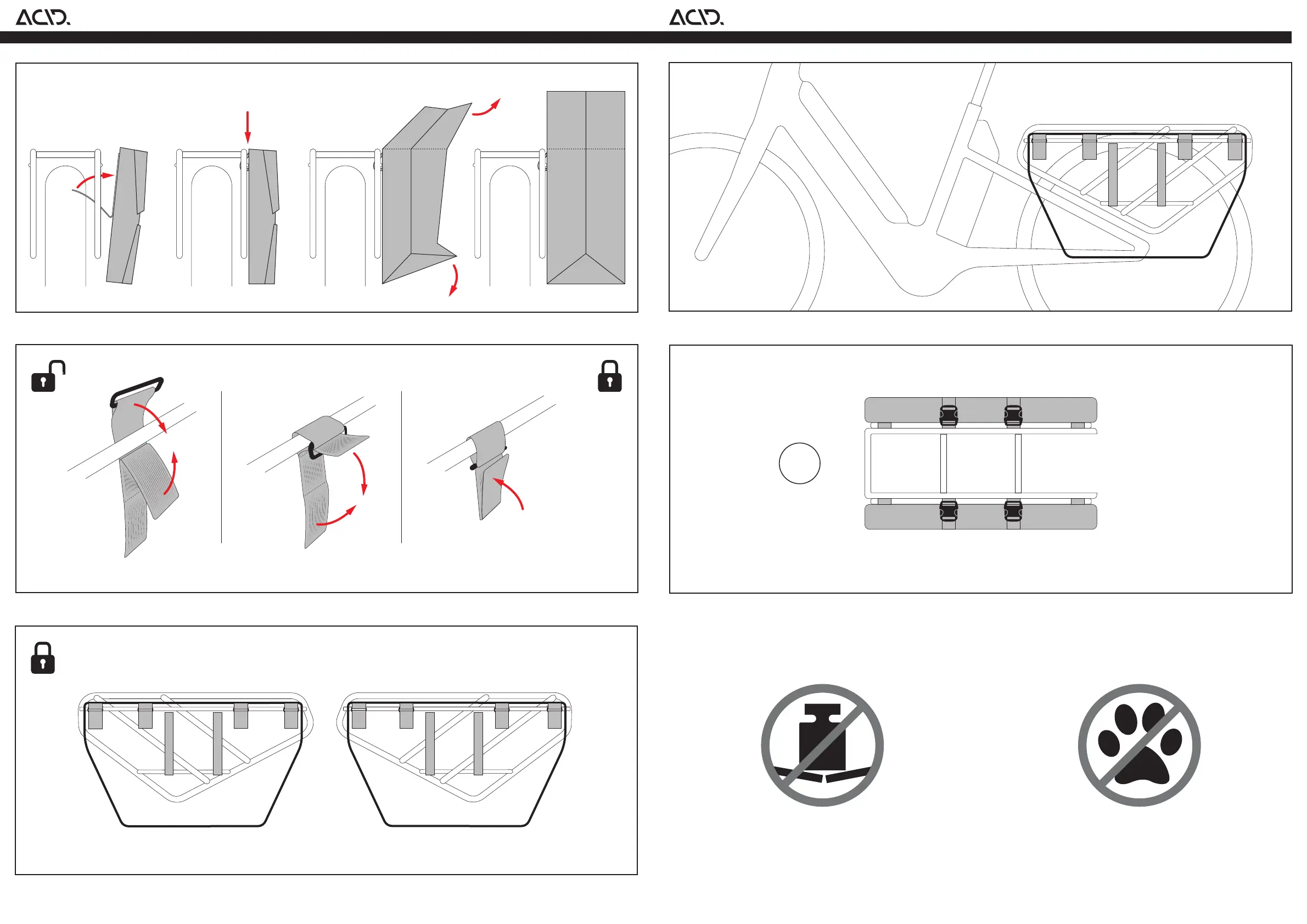 ACID.

ACID.