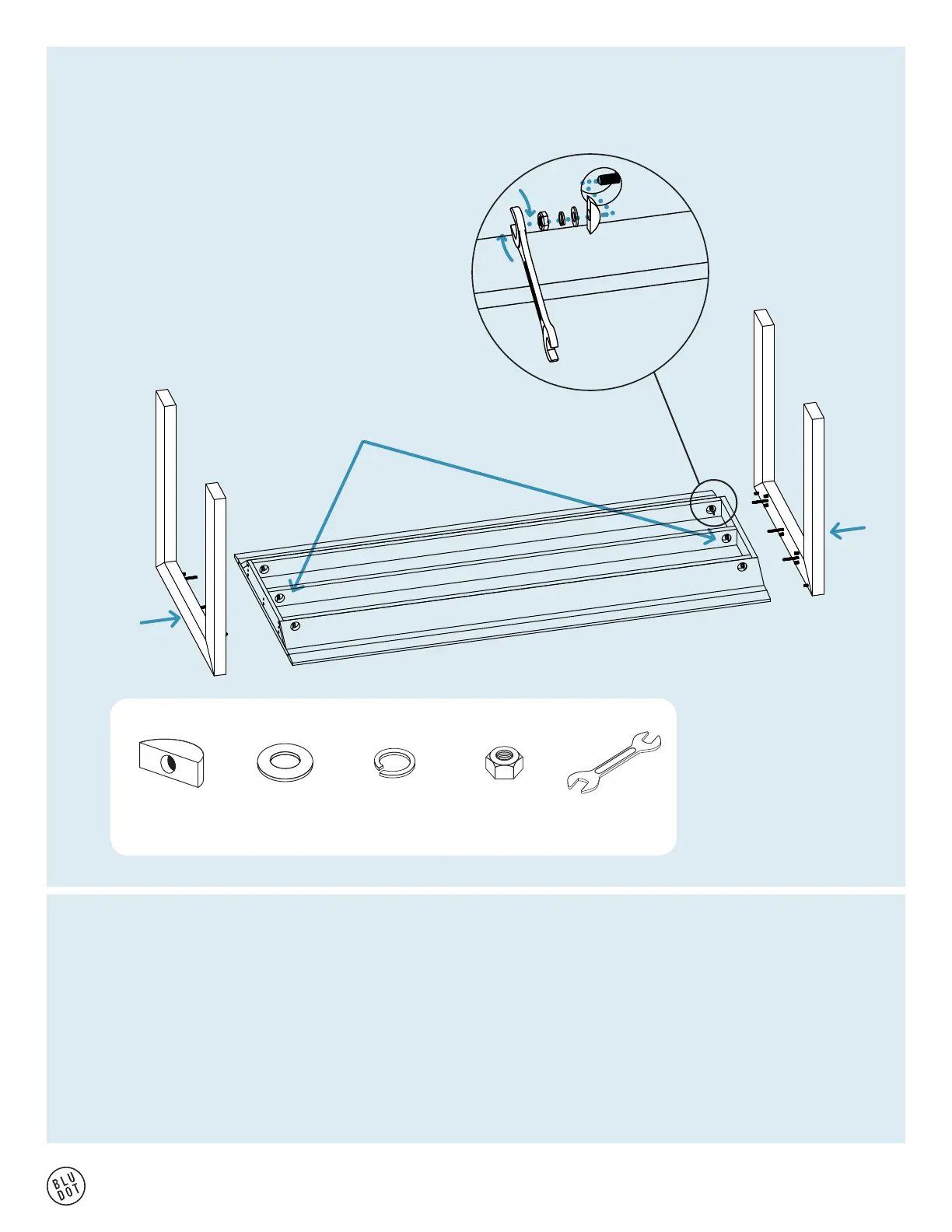 BLU DOT