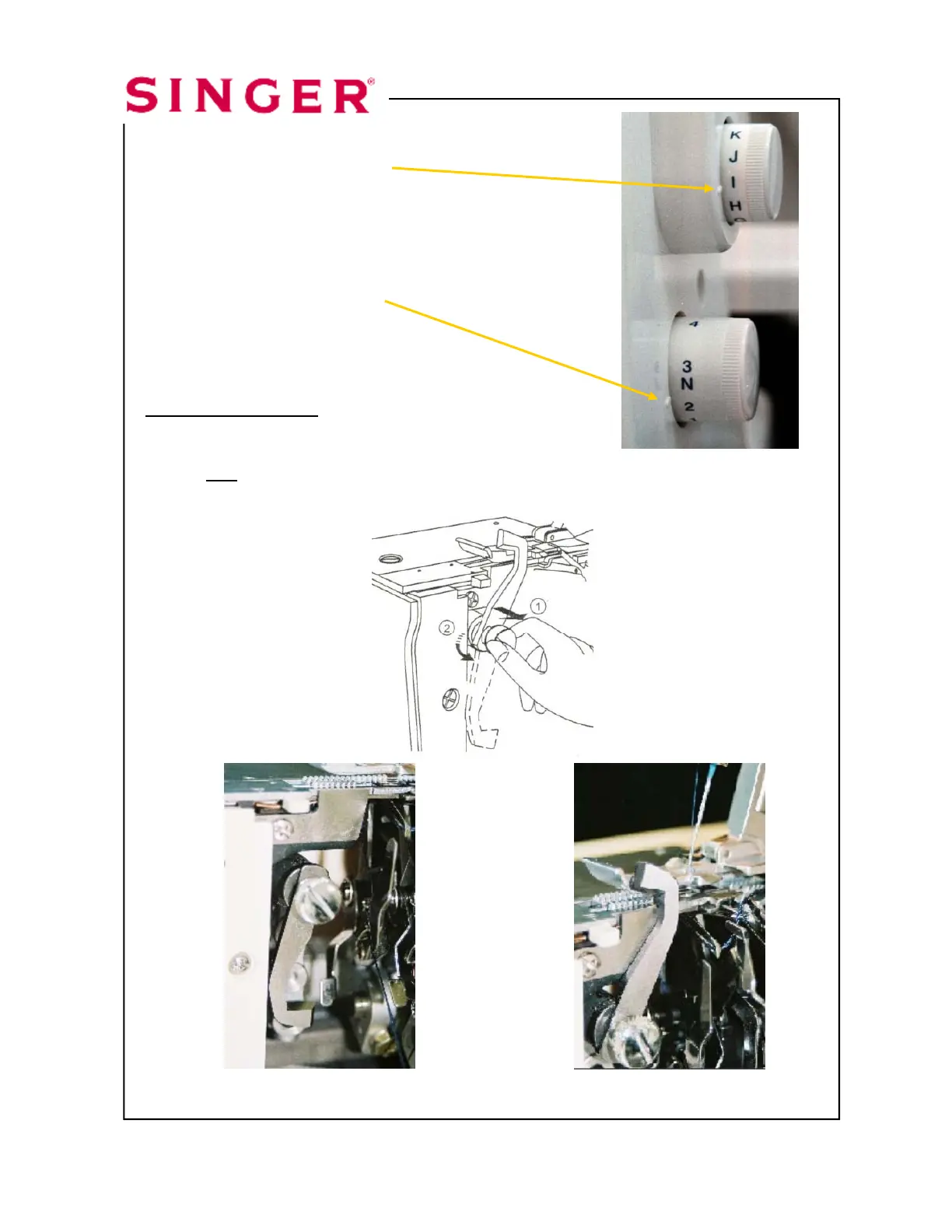 SINGER®

K
J
I
H

4
3
N
2

1
2