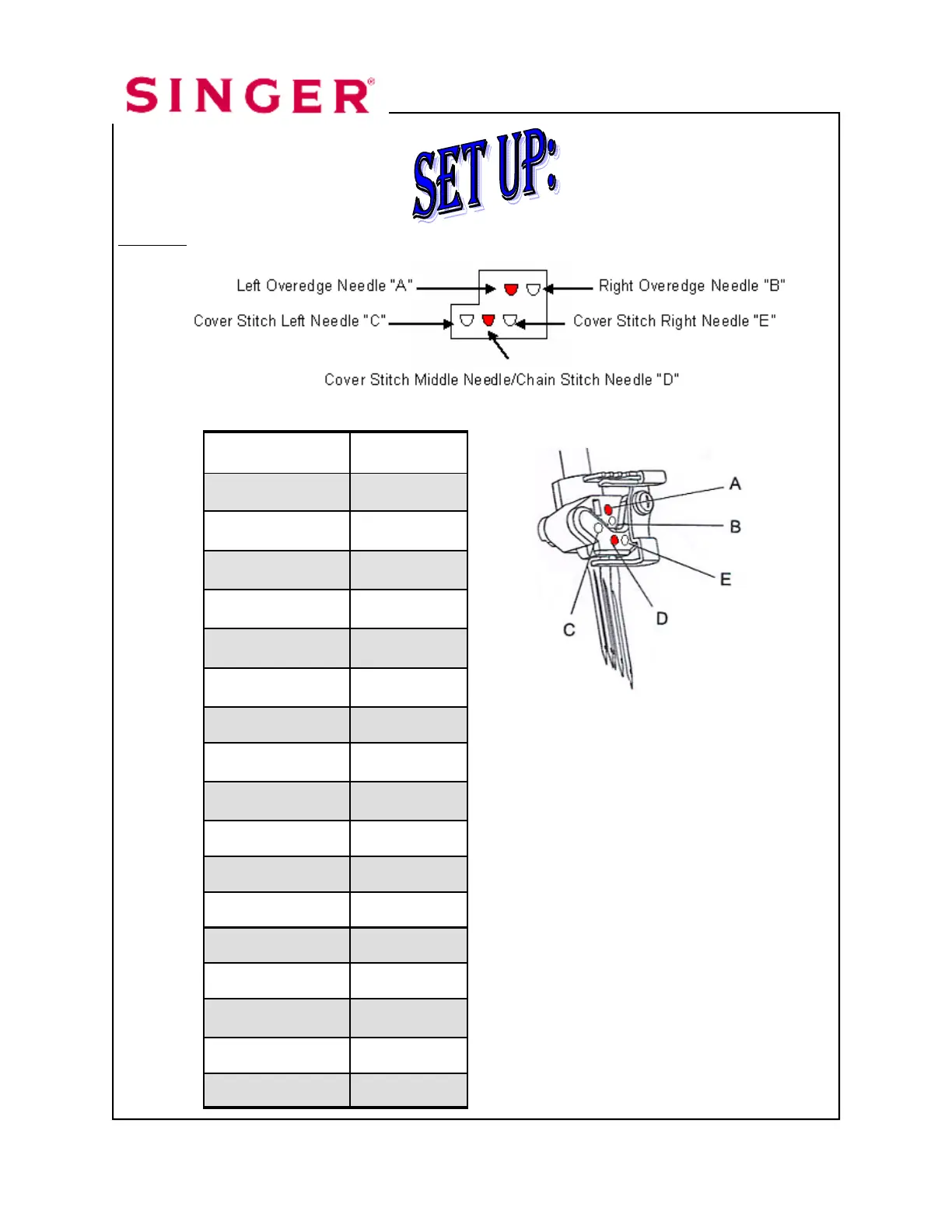 SINGER®

SET UP:

Left Overedge Needle "A"
Right Overedge Needle "B"
Cover Stitch Left Needle "C"
Cover Stitch Right Needle "E"
Cover Stitch Middle Needle/Chain Stitch Needle "D"

A
B
E
D
C