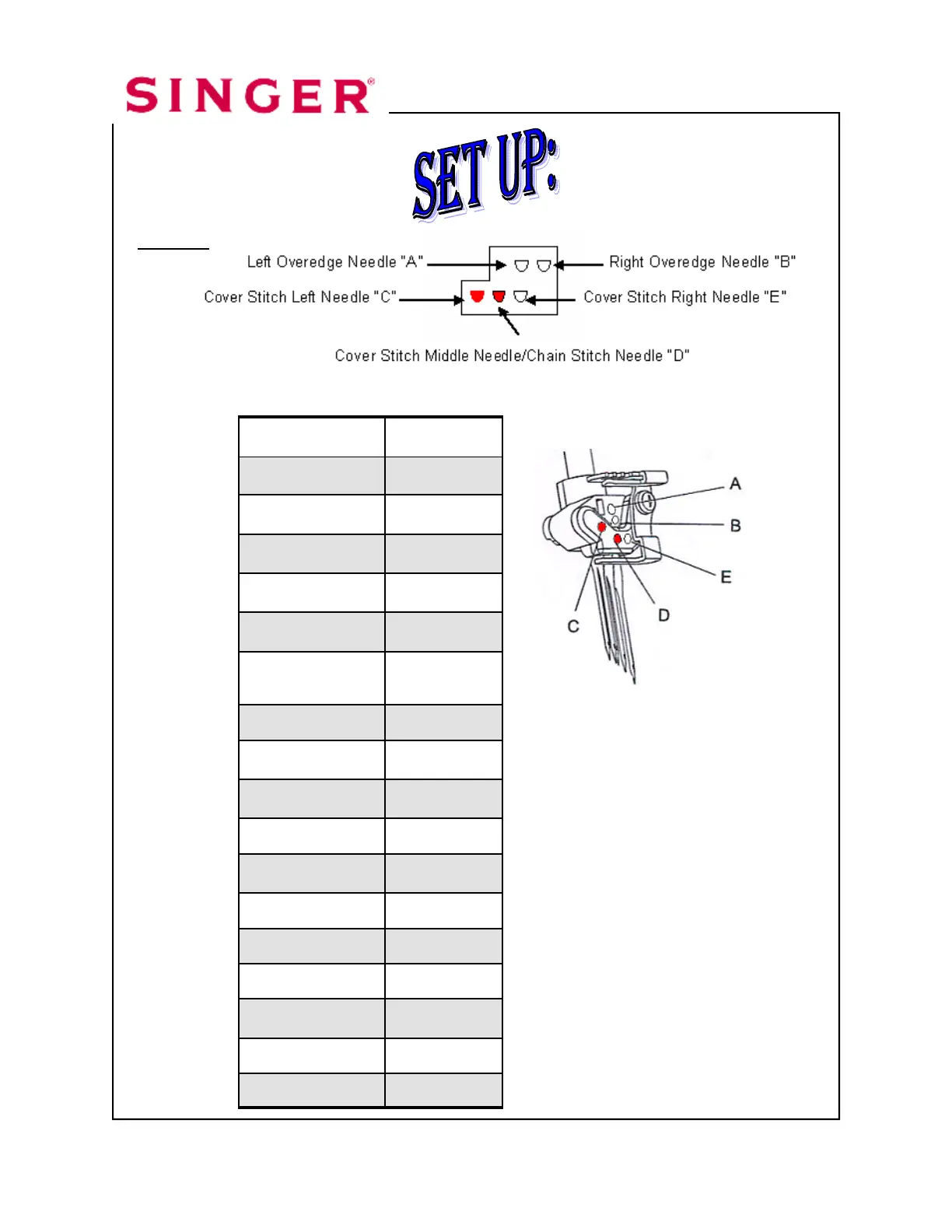 SINGER®

SET UP:

Left Overedge Needle "A"
Right Overedge Needle "B"
Cover Stitch Left Needle "C"
Cover Stitch Right Needle "E"
Cover Stitch Middle Needle/Chain Stitch Needle "D"

A
B
E
D
C