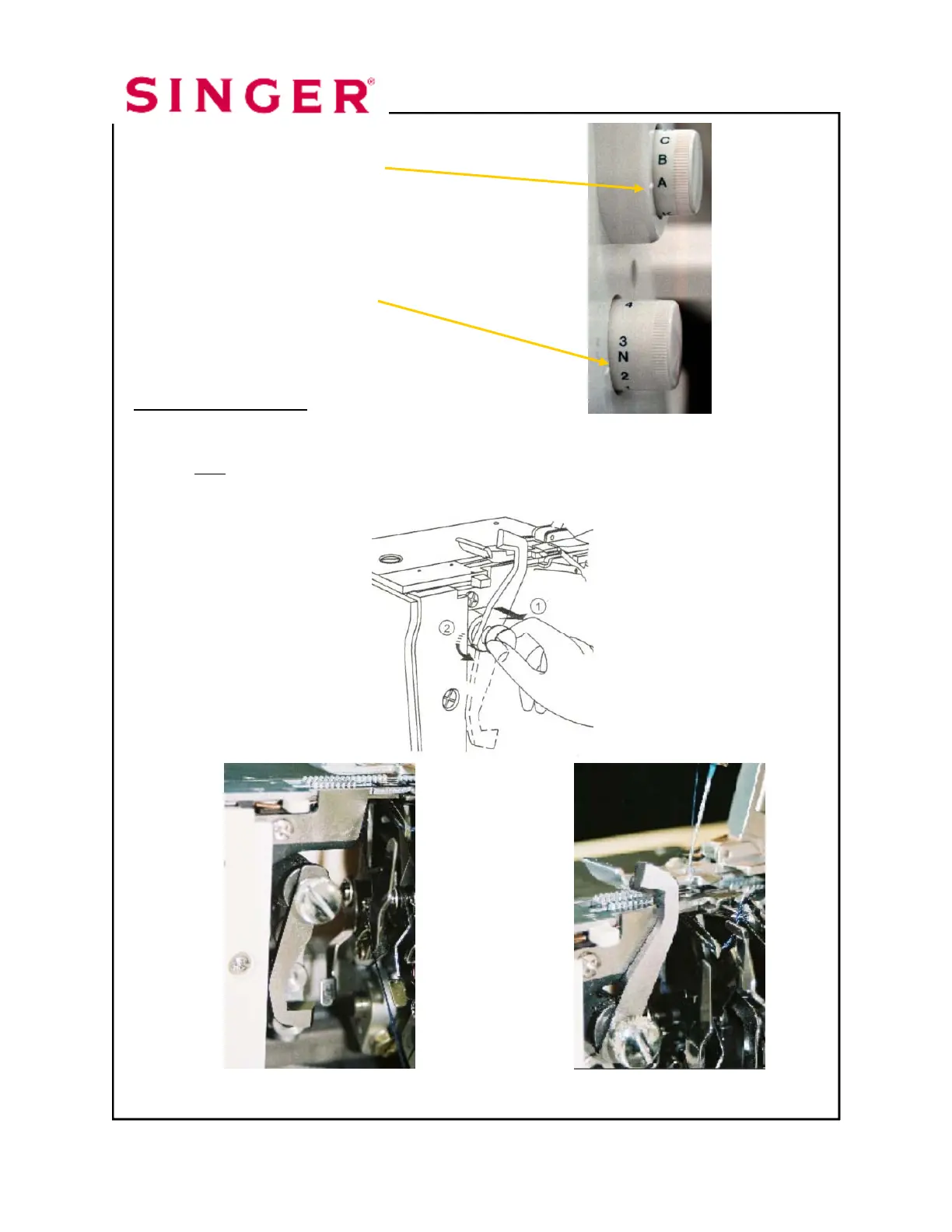 SINGER®

C
B
A

4
3
N
2

①
②