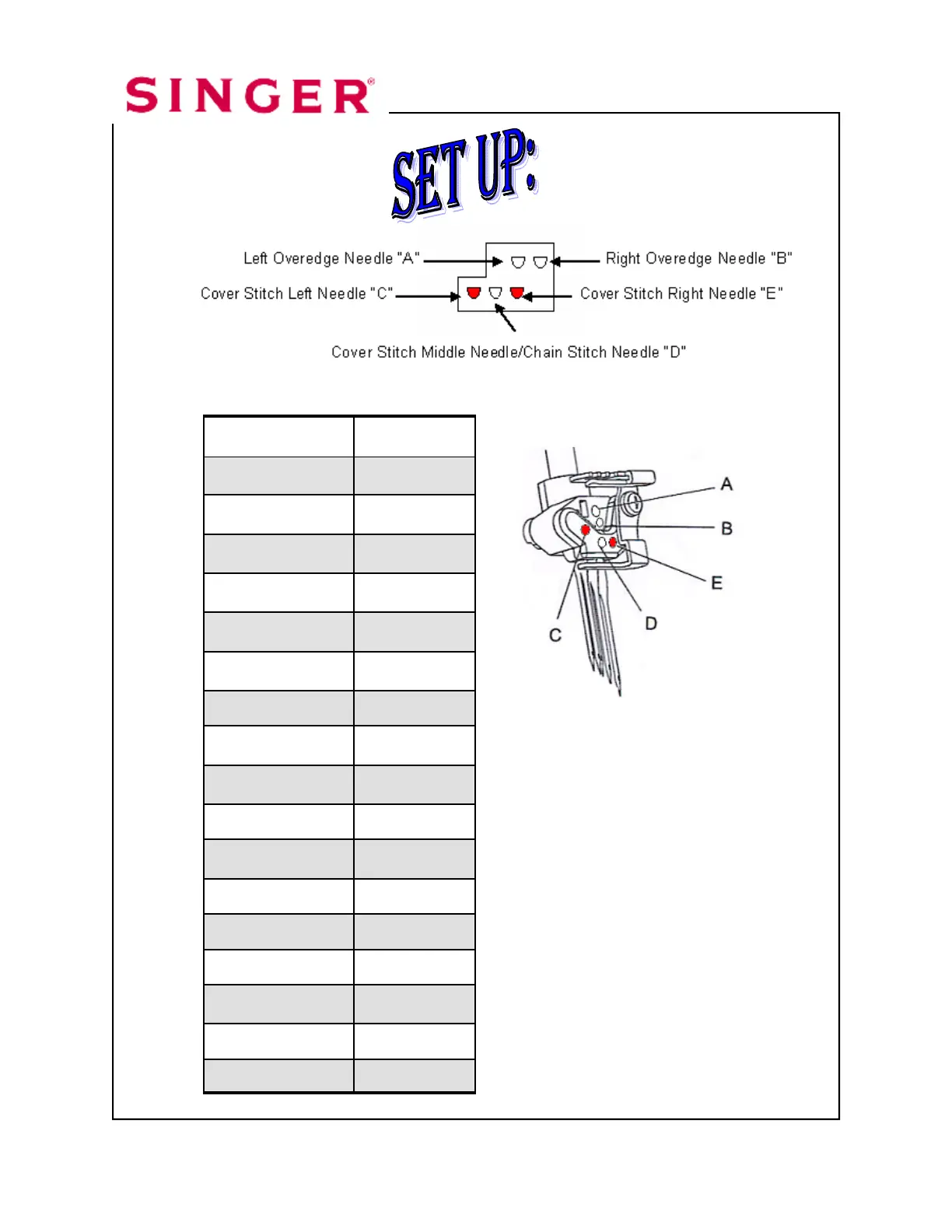 SINGER®

SET UP:

Left Overedge Needle "A"
Right Overedge Needle "B"
Cover Stitch Left Needle "C"
Cover Stitch Right Needle "E"
Cover Stitch Middle Needle/Chain Stitch Needle "D"

A
B
E
D
C