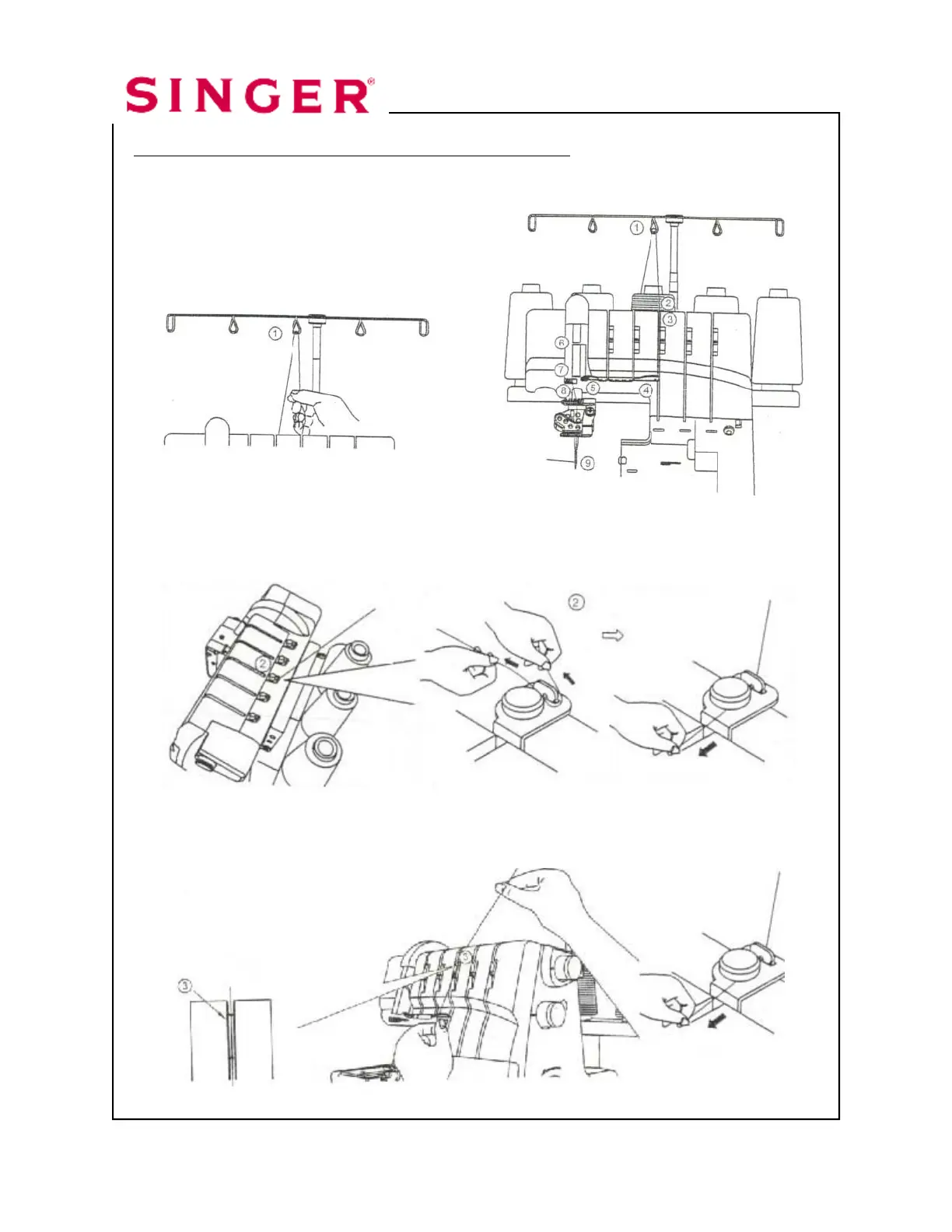 SINGER®

①

①
②
③
⑥
⑦
⑧
⑤
④
⑨

②
②

③
③