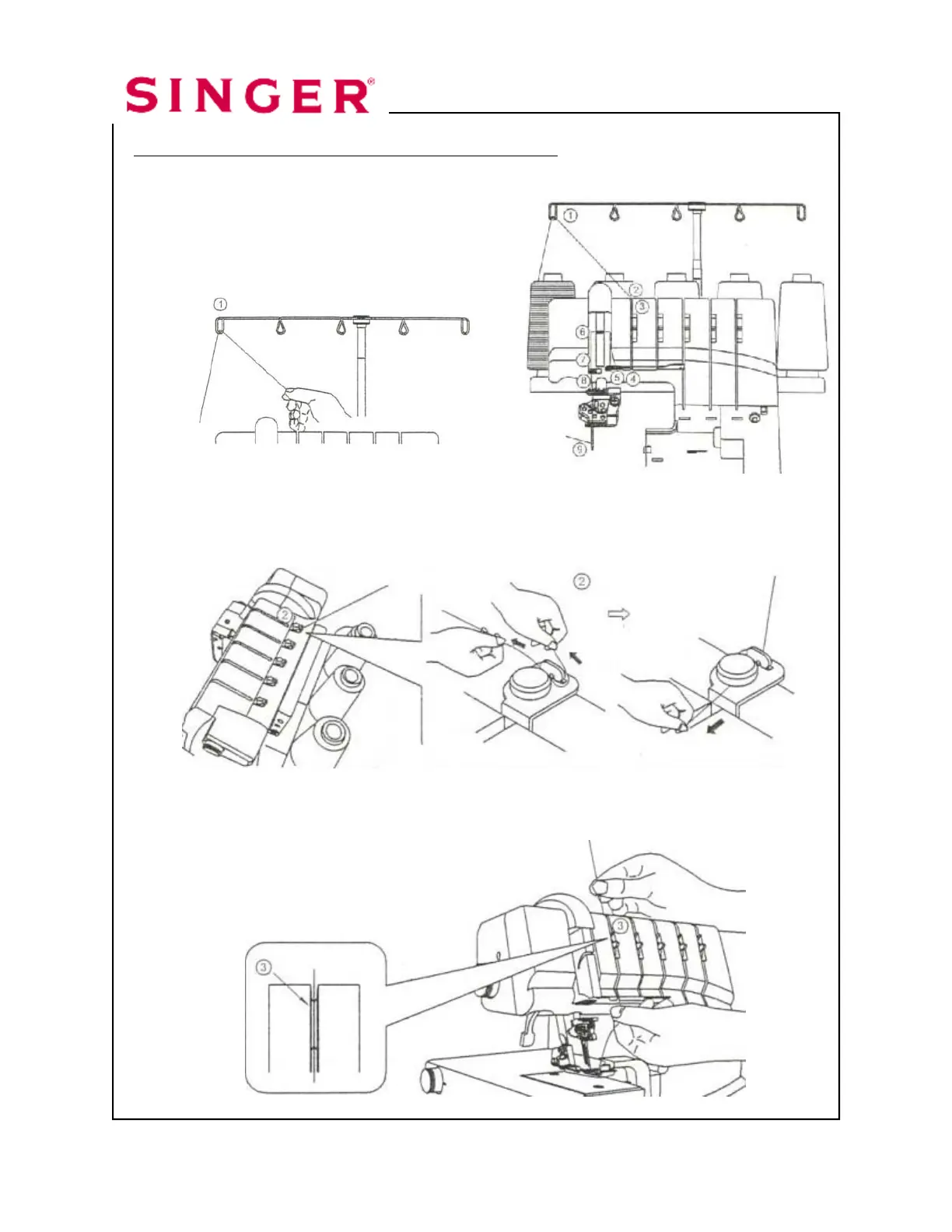 SINGER®

①

①
②
③
⑥
⑦
⑧
⑤
④
⑨

②

②

③

③