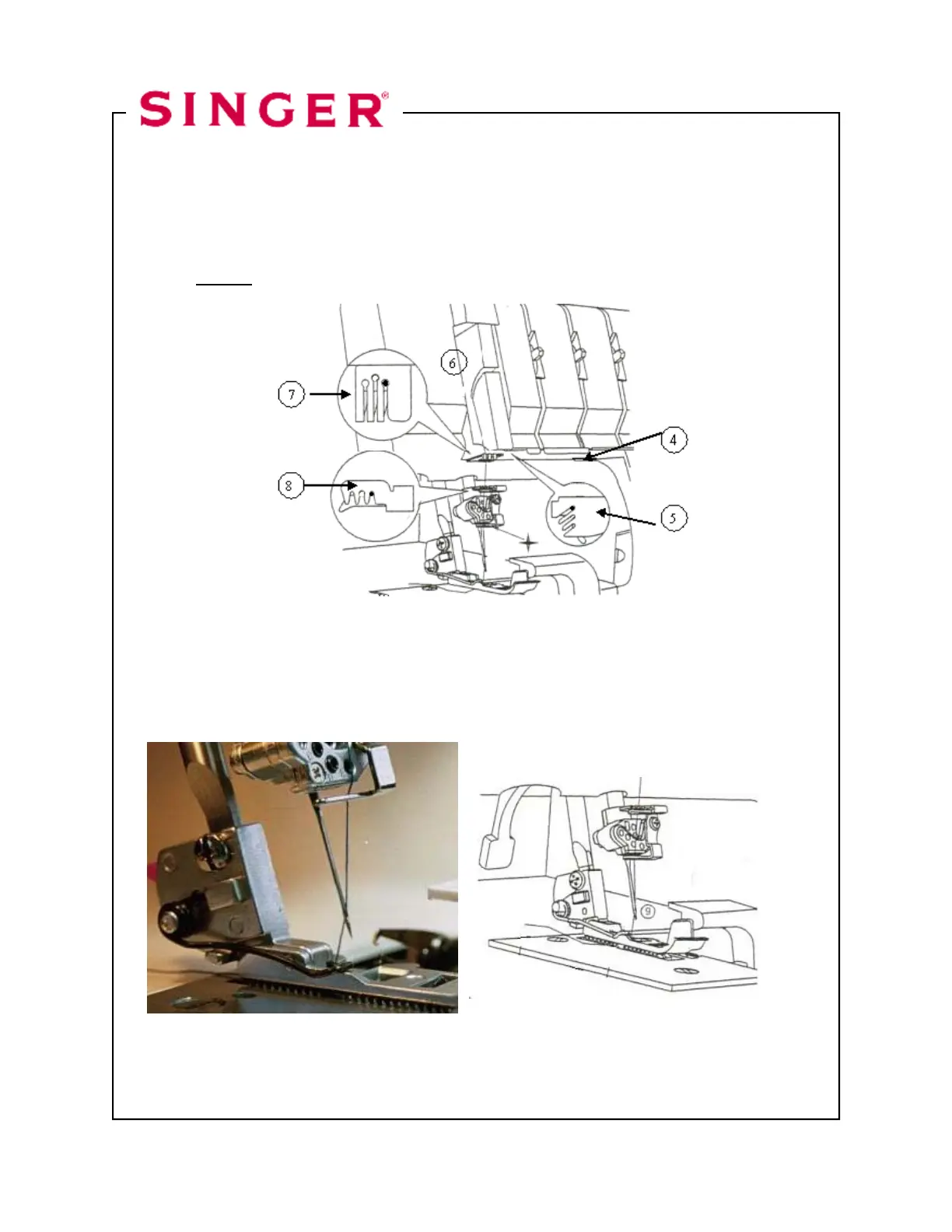 SINGER®

6
7
4
8
5

9