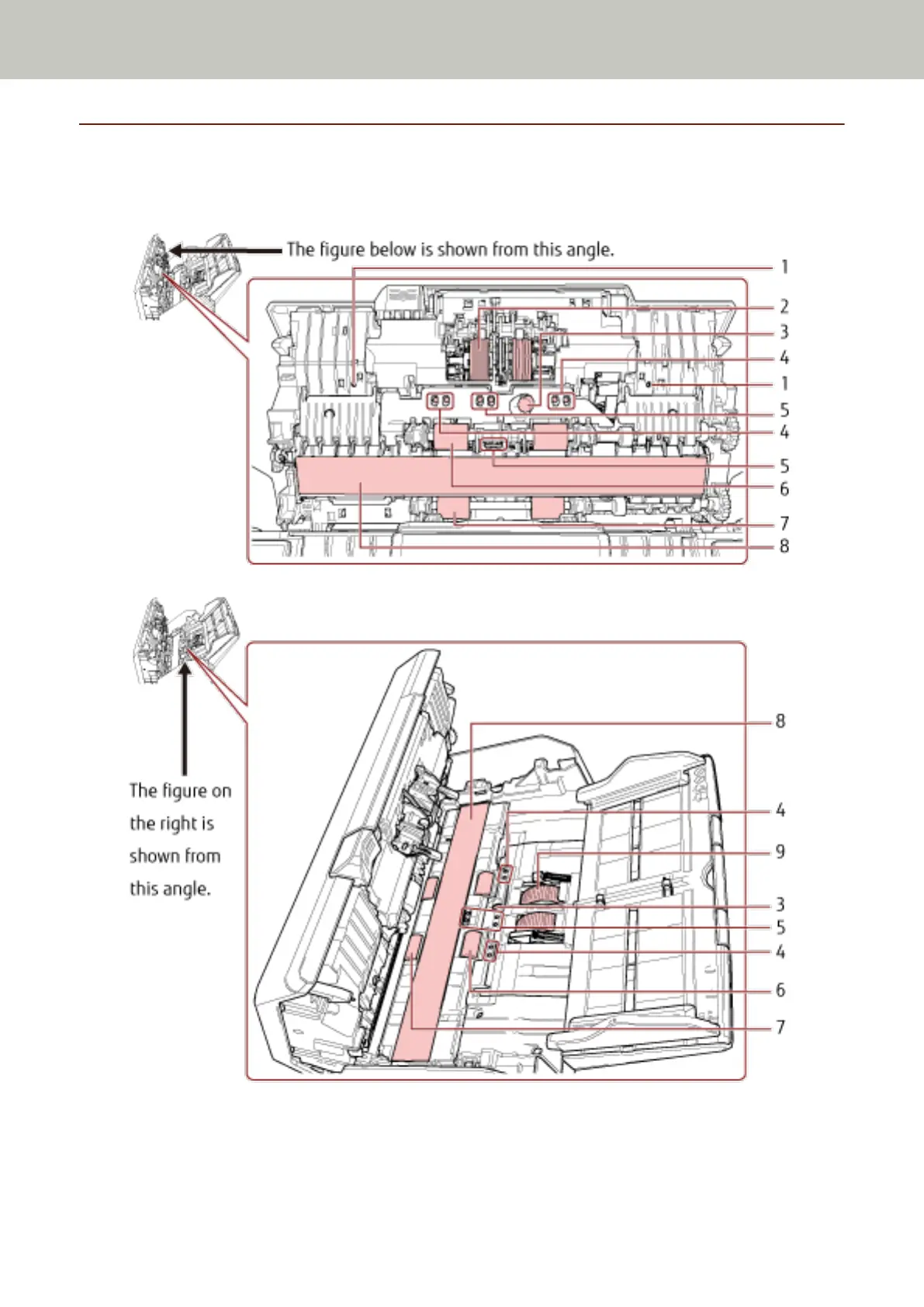 The figure below is shown from this angle.

1
2
3
4
1
5
4
5
6
7
8

The figure on the right is shown from this angle.

8
4
9
3
5
4
6
7