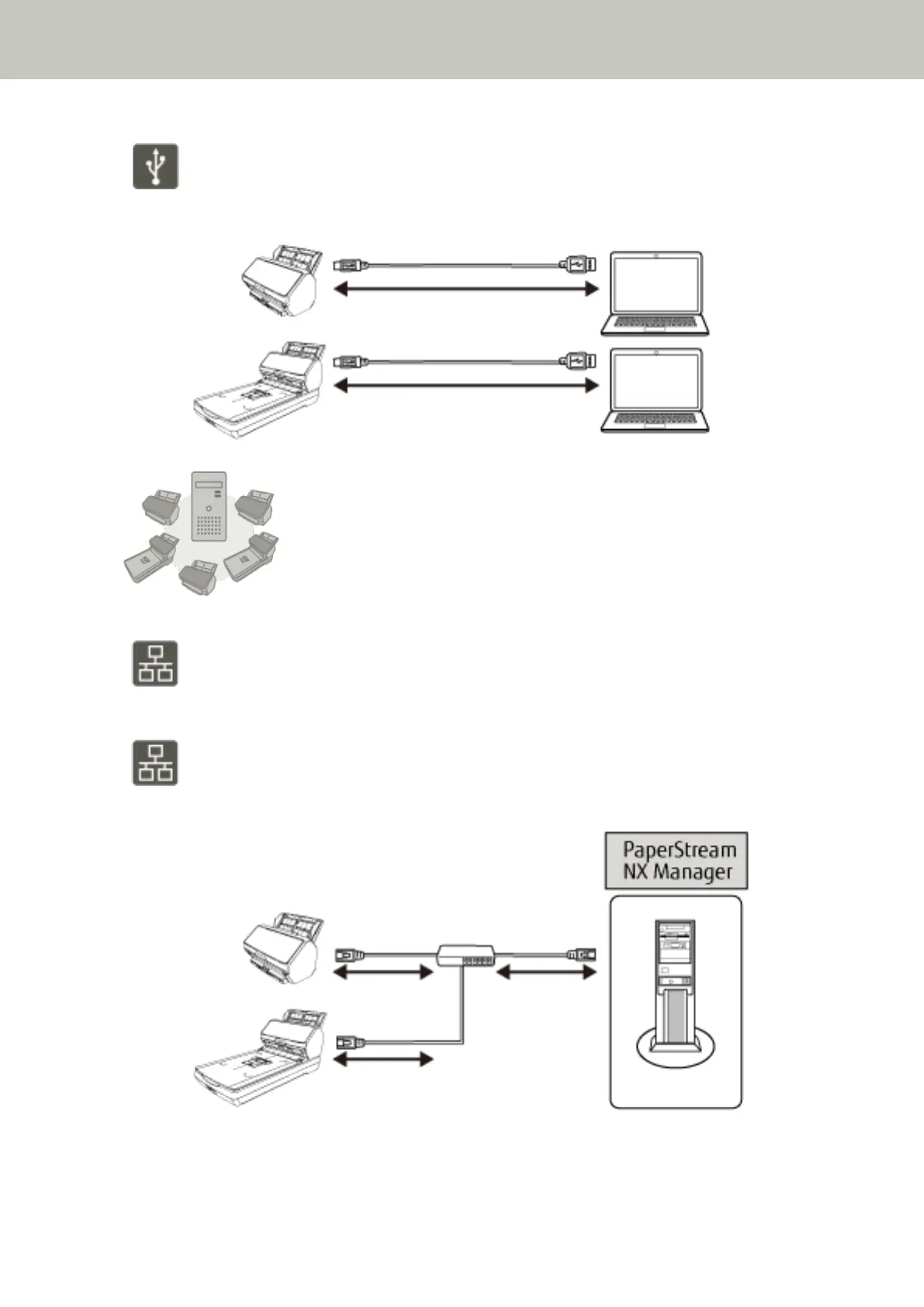 PaperStream NX Manager