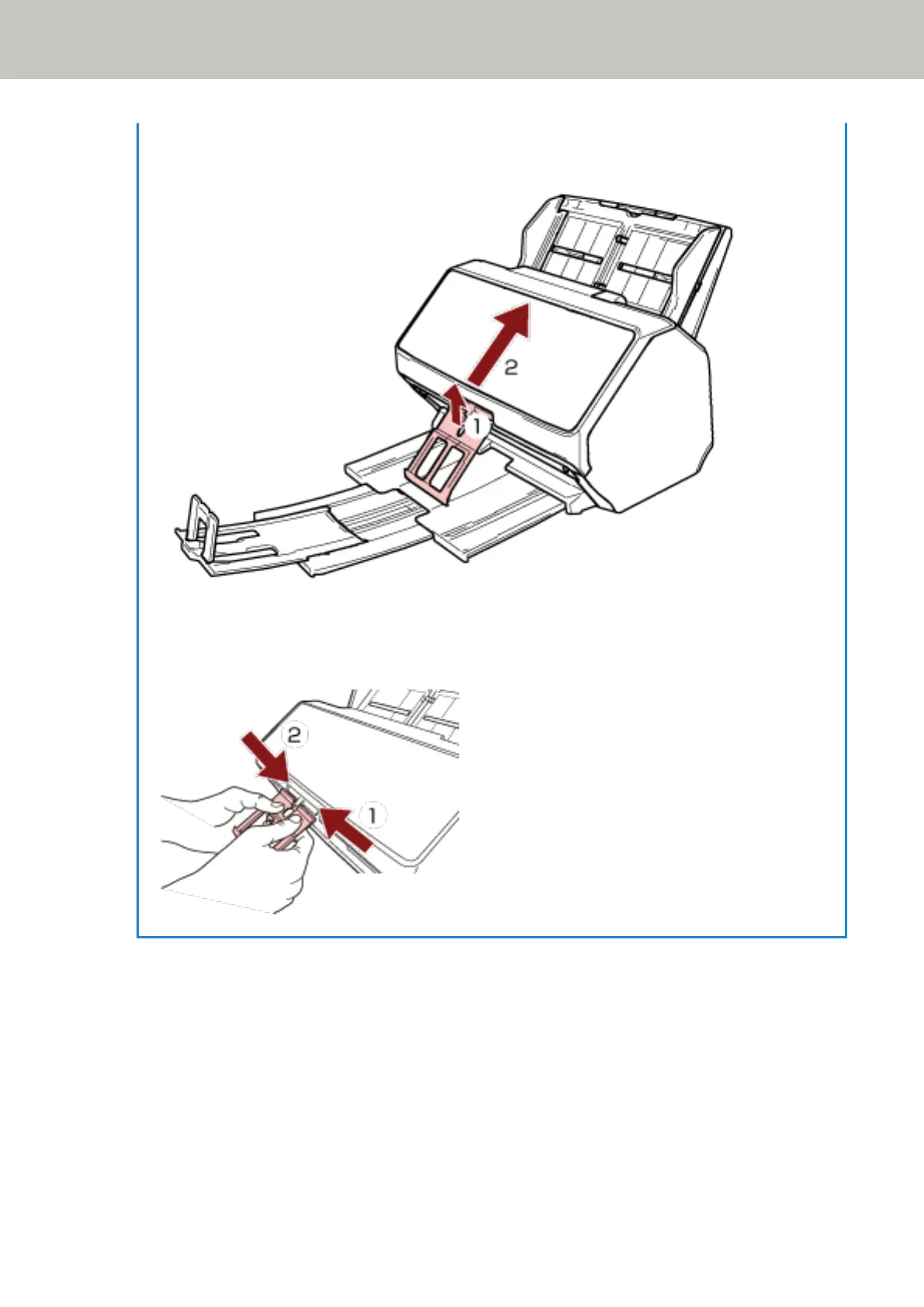 2
1
2
1