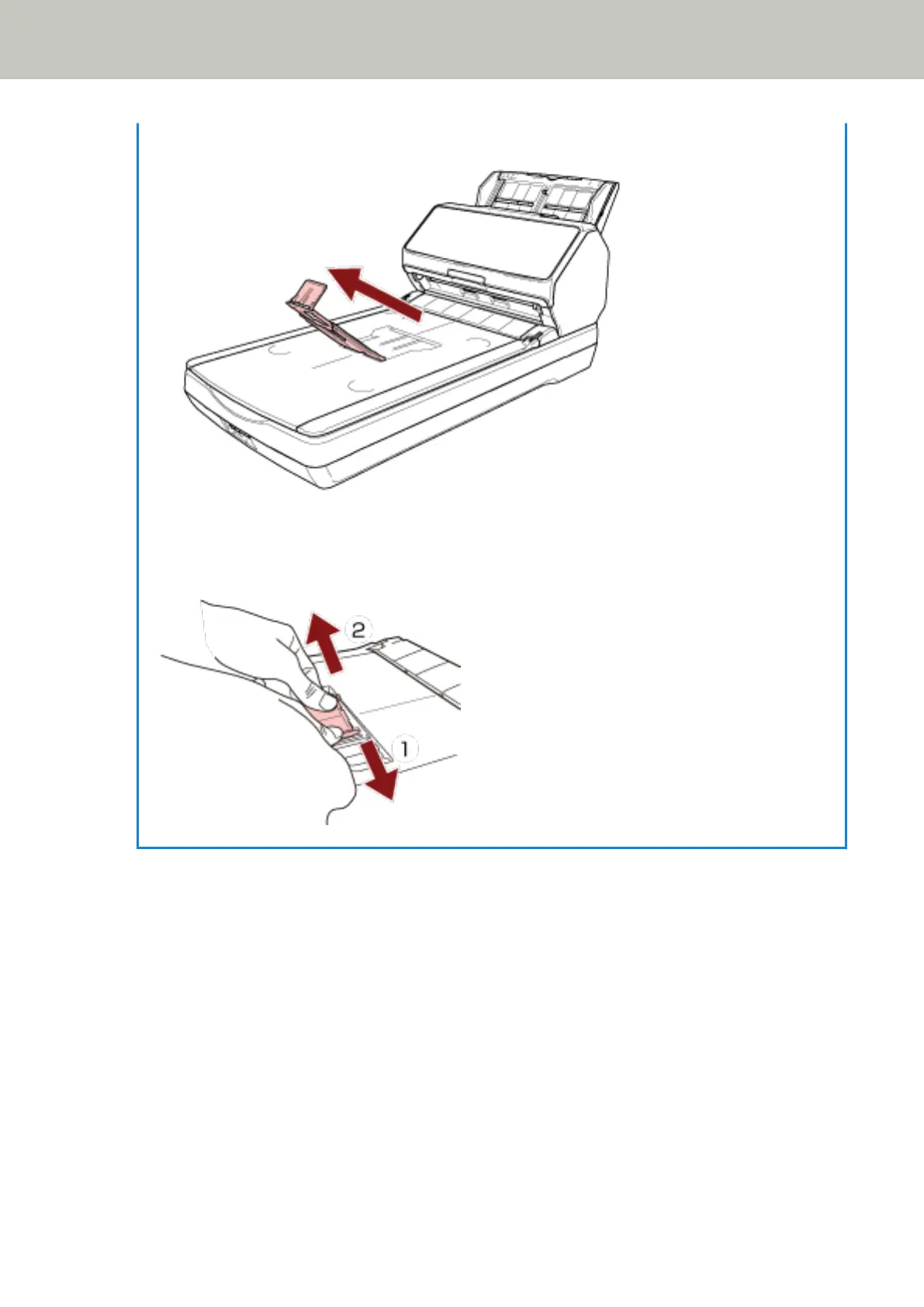 2

1