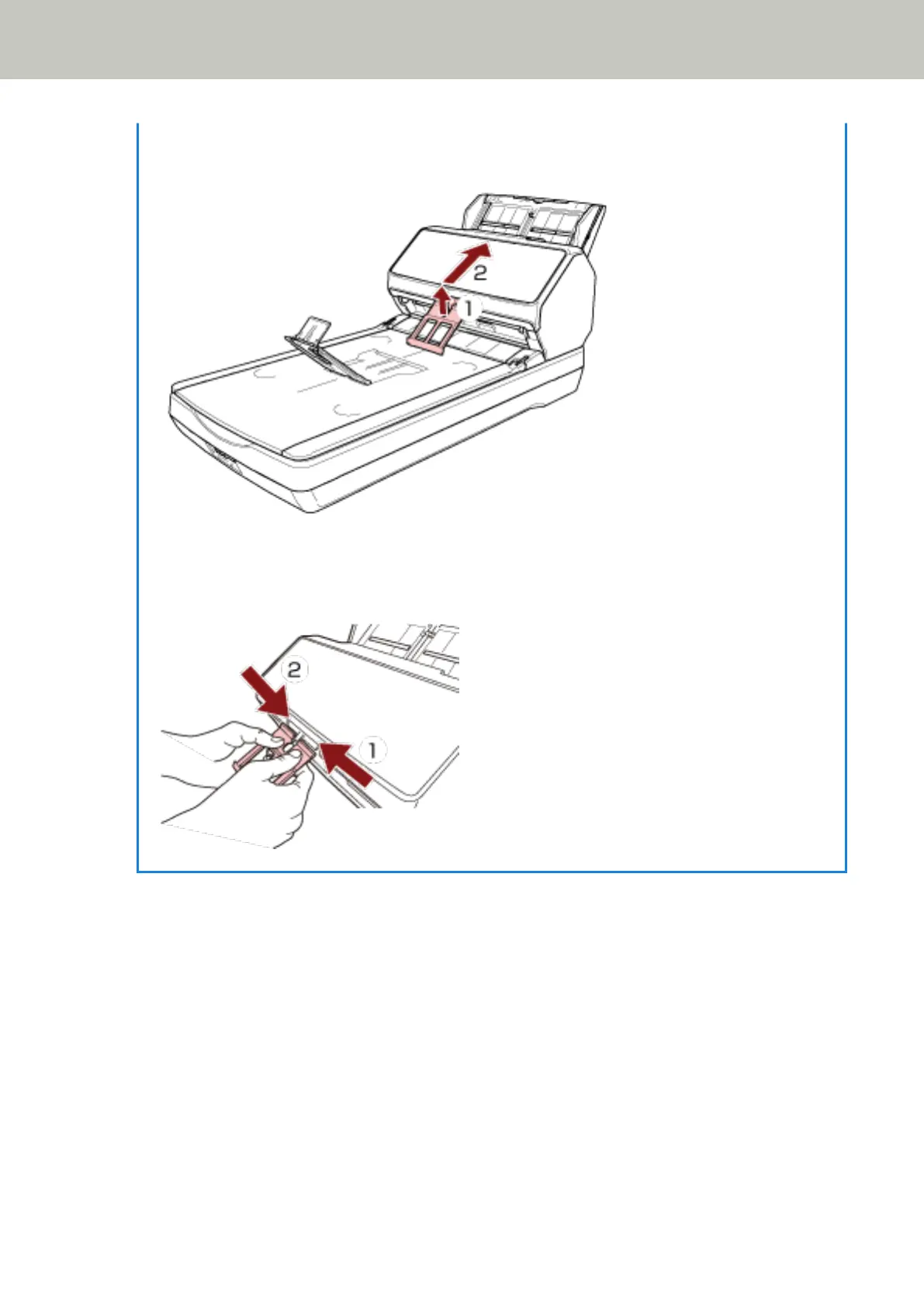 2
1

2
1