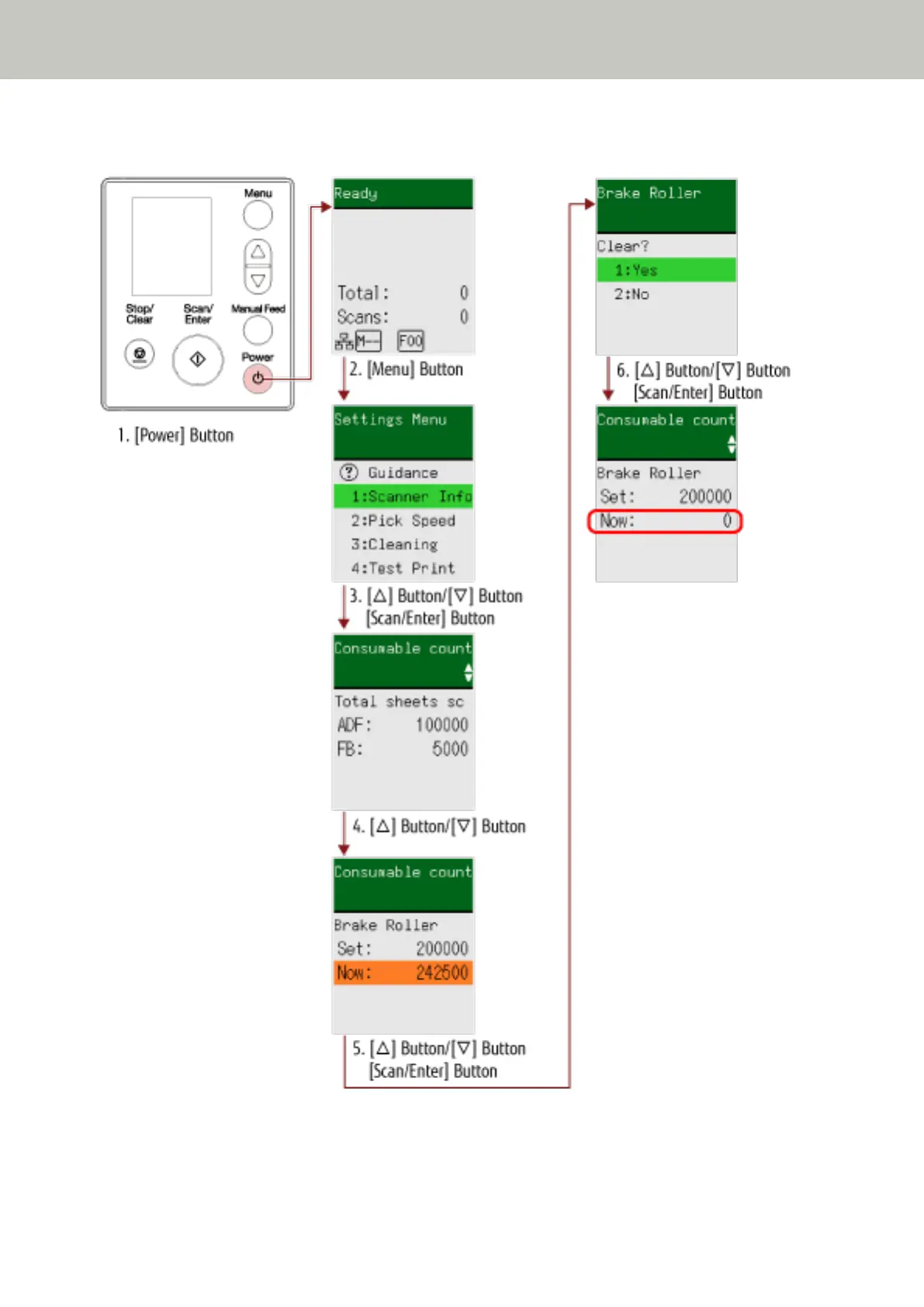 Menu

Stop/ Clear

Scan/ Enter

Manual Feed

Power

1. [Power] Button

Ready

Total: 0
Scans: 0
M-- F00

2. [Menu] Button

Settings Menu

Guidance
1:Scanner Info
2:Pick Speed
3:Cleaning
4:Test Print

3. [△] Button/[▽] Button
[Scan/Enter] Button

Consumable count

Total sheets sc
ADF: 100000
FB: 5000

4. [△] Button/[▽] Button

Consumable count

Brake Roller
Set: 200000
Now: 242500

5. [△] Button/[▽] Button
[Scan/Enter] Button

Brake Roller

Clear?
1:Yes
2:No

6. [△] Button/[▽] Button
[Scan/Enter] Button

Consumable count

Brake Roller
Set: 200000
Now: 0