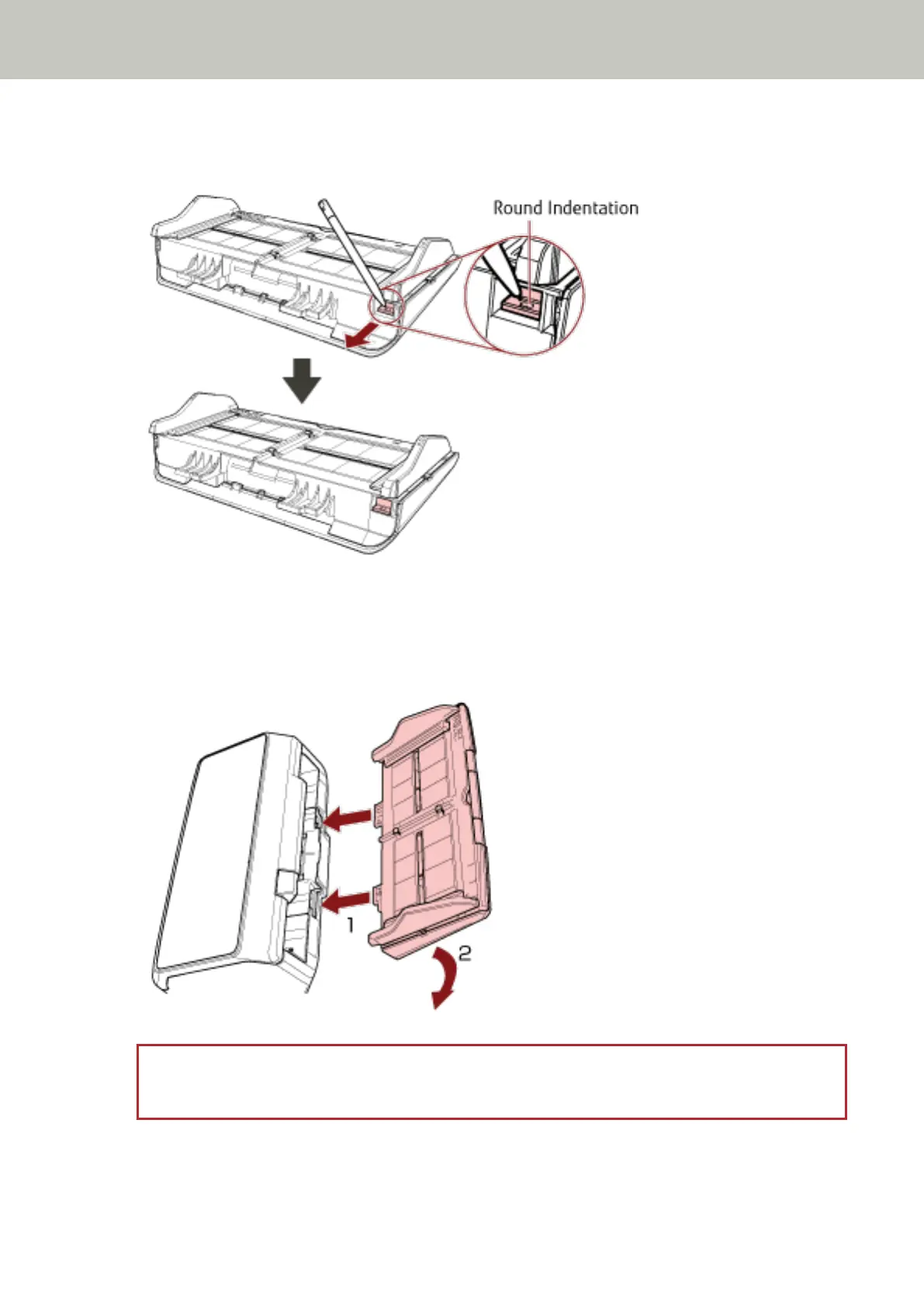 Round Indentation

1

2