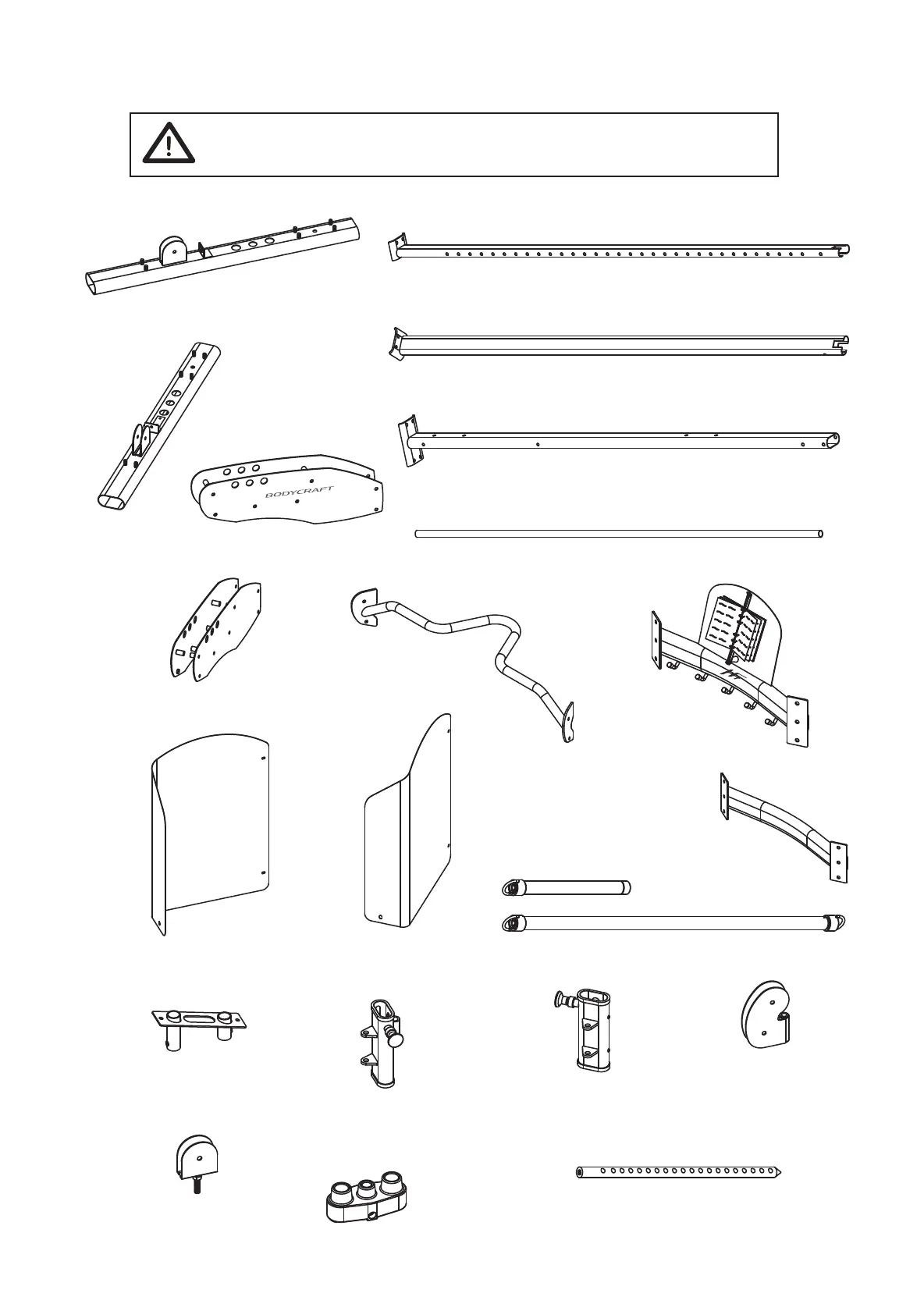 BODYCRAFT