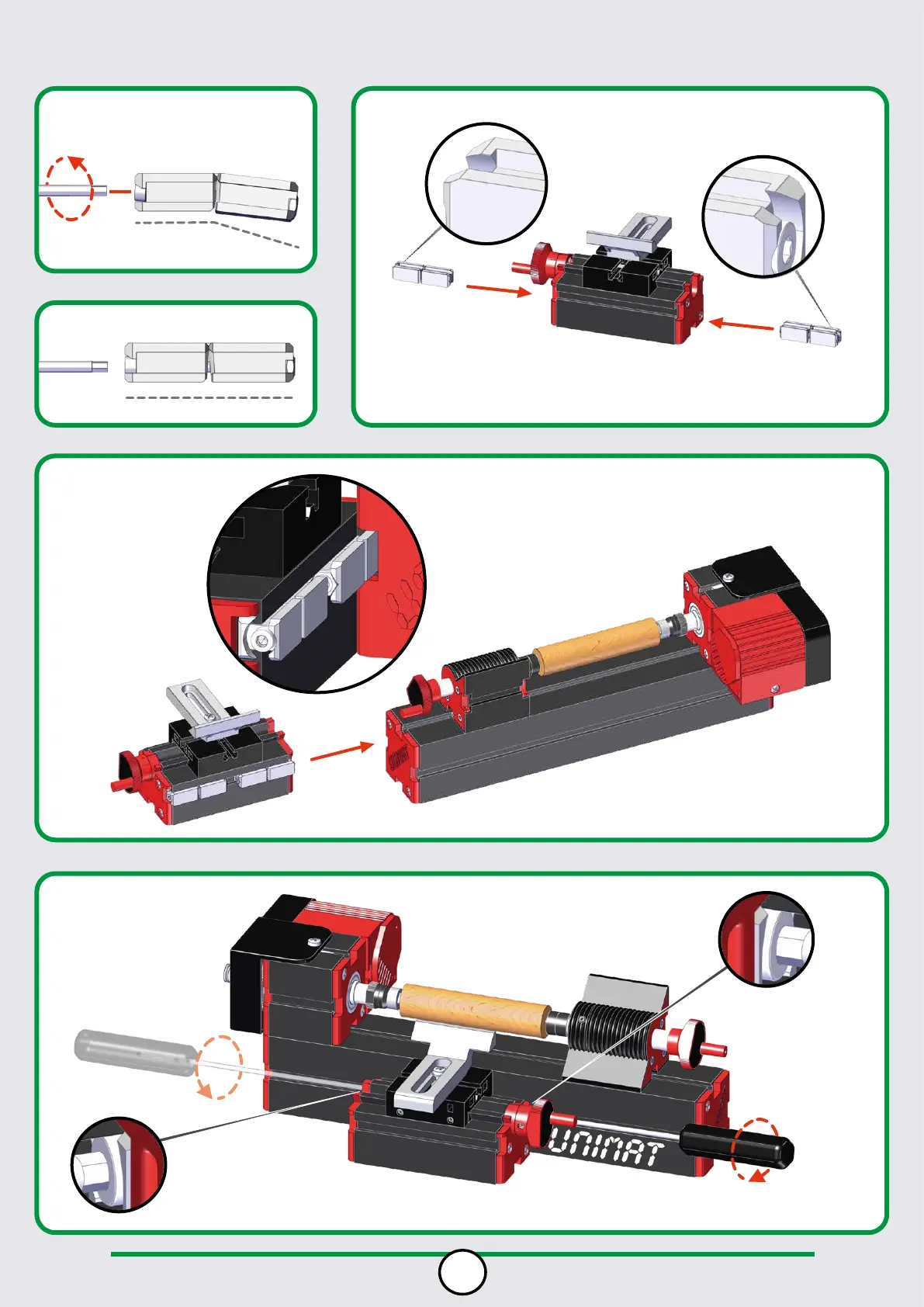 UNIMAT