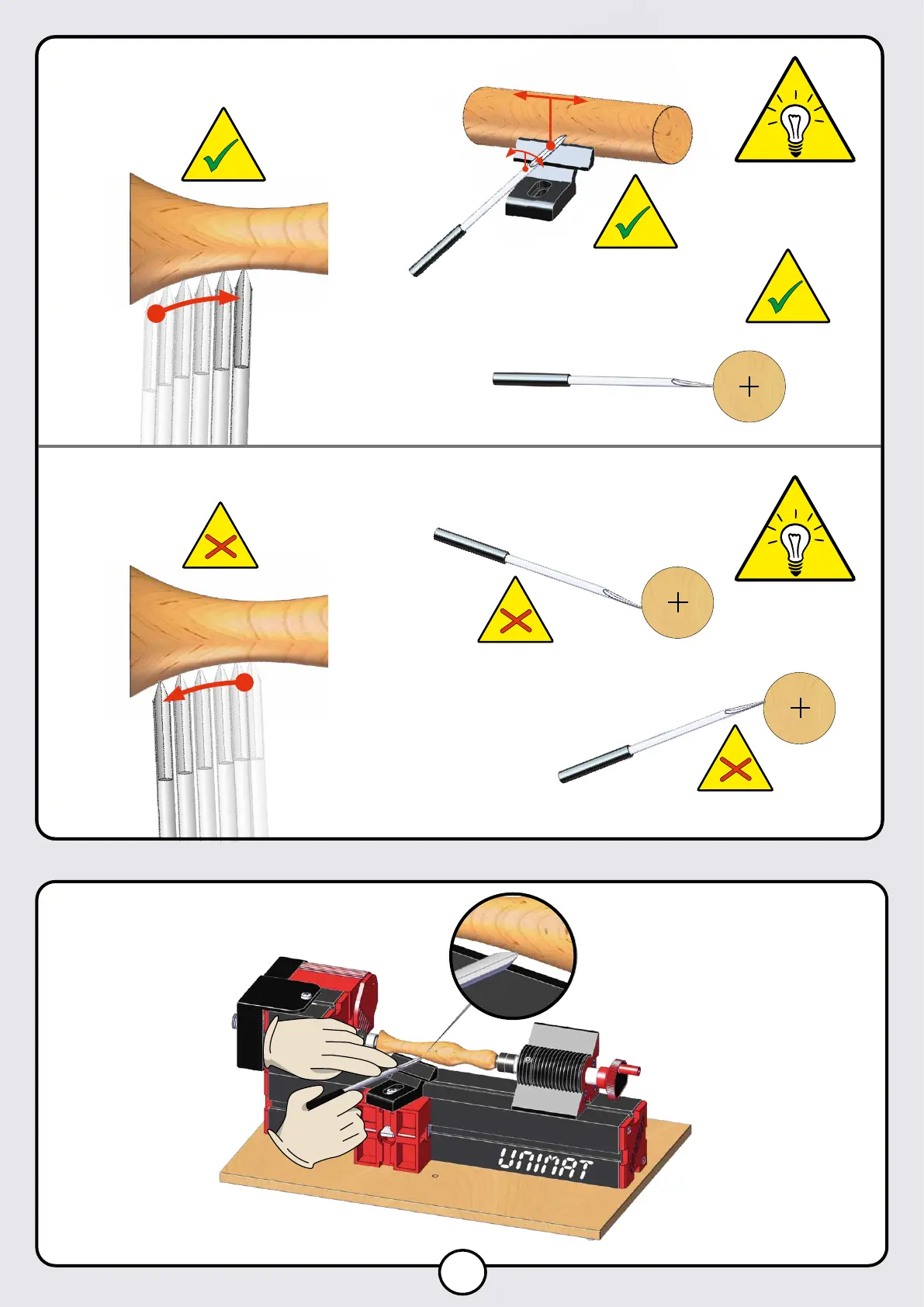 UNIMAT