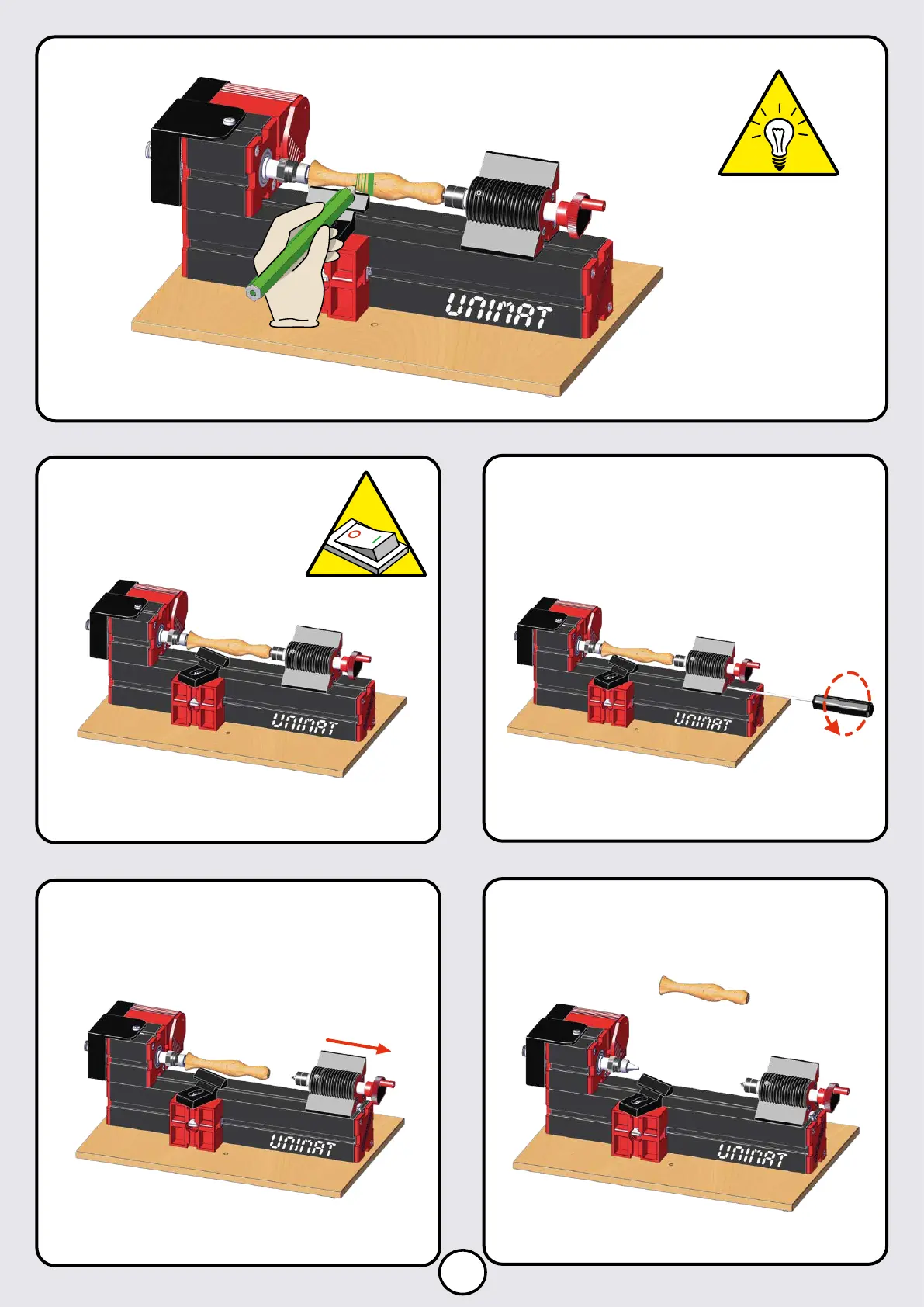 UNIMAT

O I

UNIMAT

UNIMAT

UNIMAT

UNIMAT