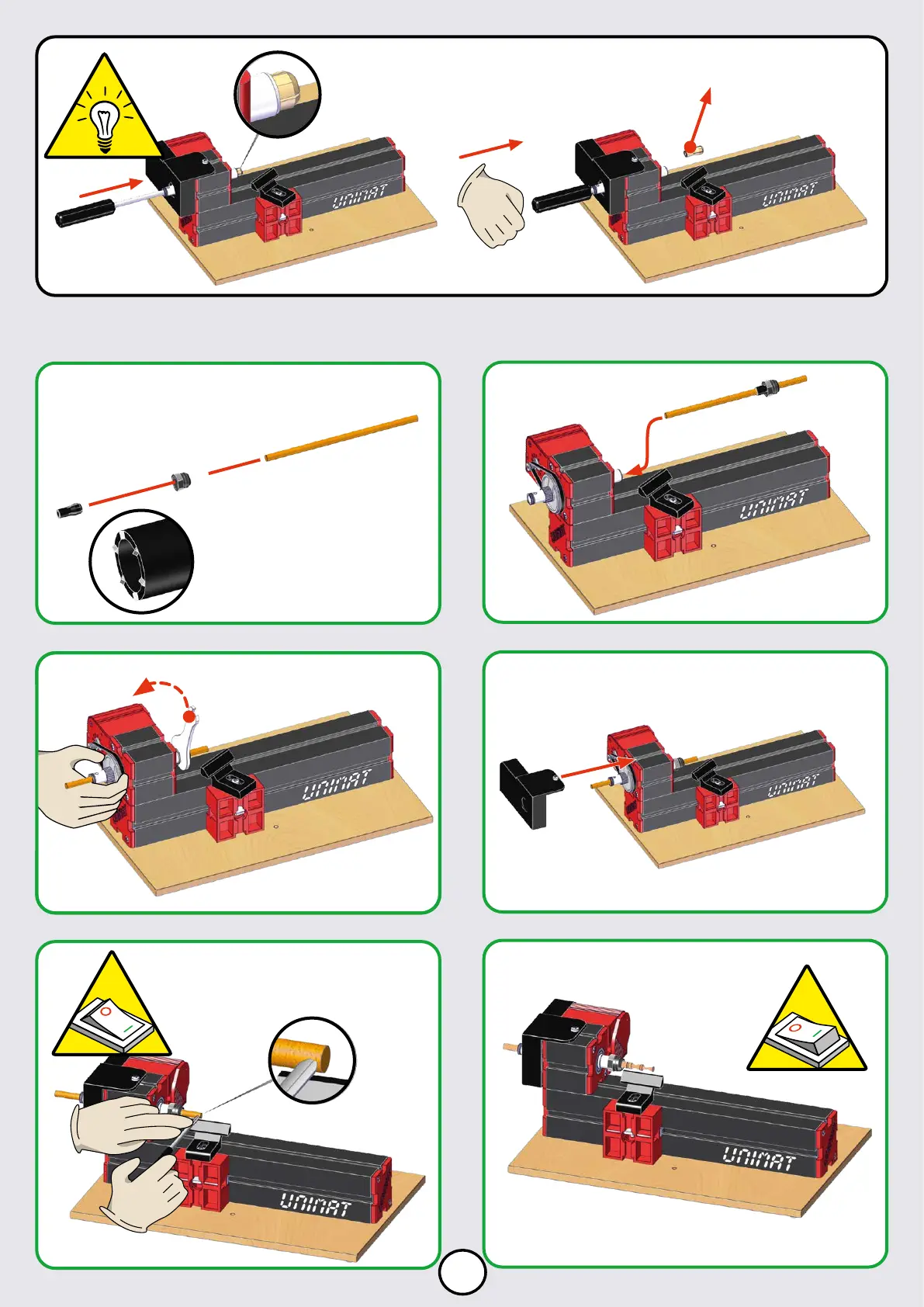 UNIMAT

UNIMAT

UNIMAT

UNIMAT

UNIMAT

UNIMAT

UNIMAT