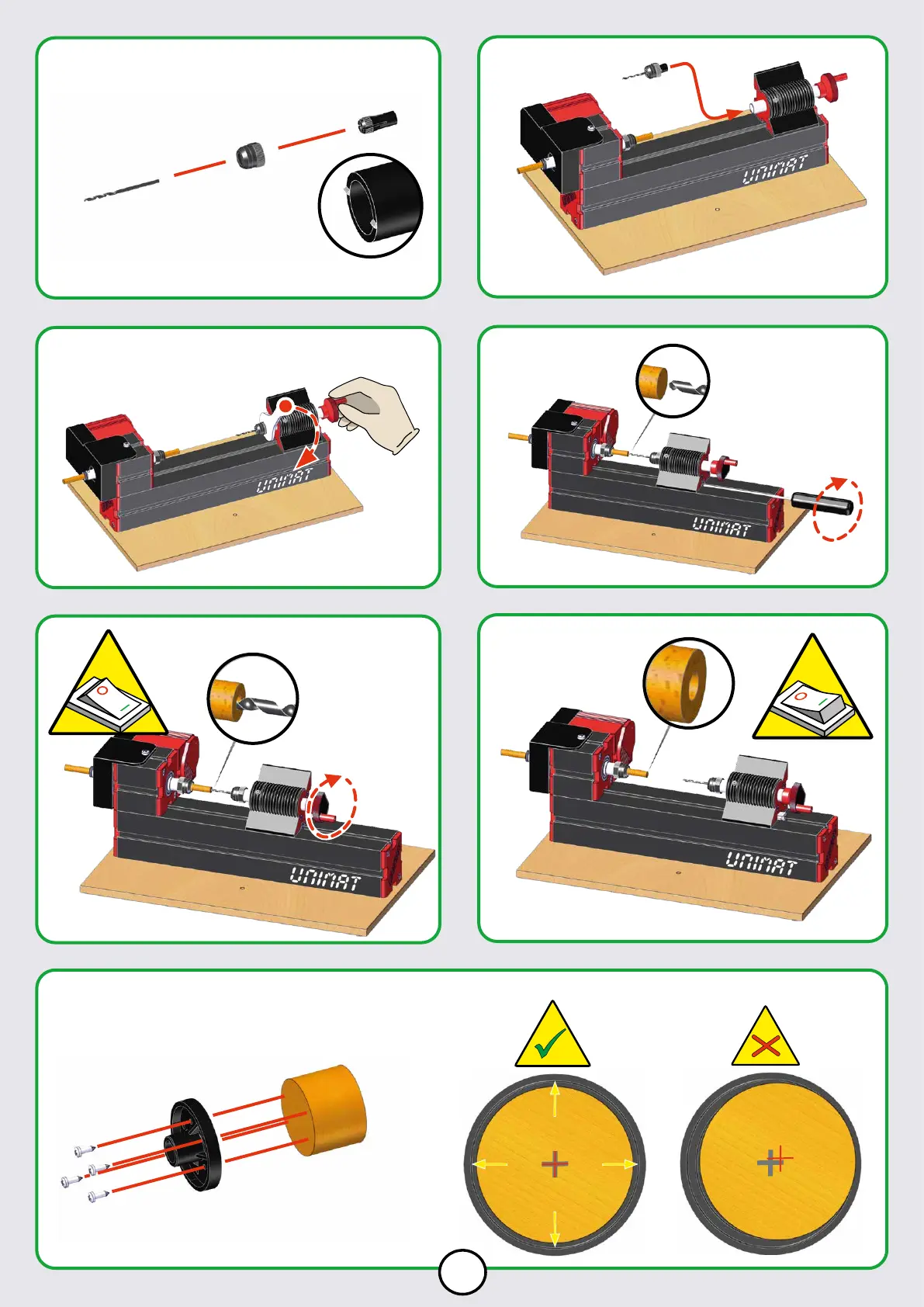 UNIMAT

UNIMAT

UNIMAT

UNIMAT

UNIMAT