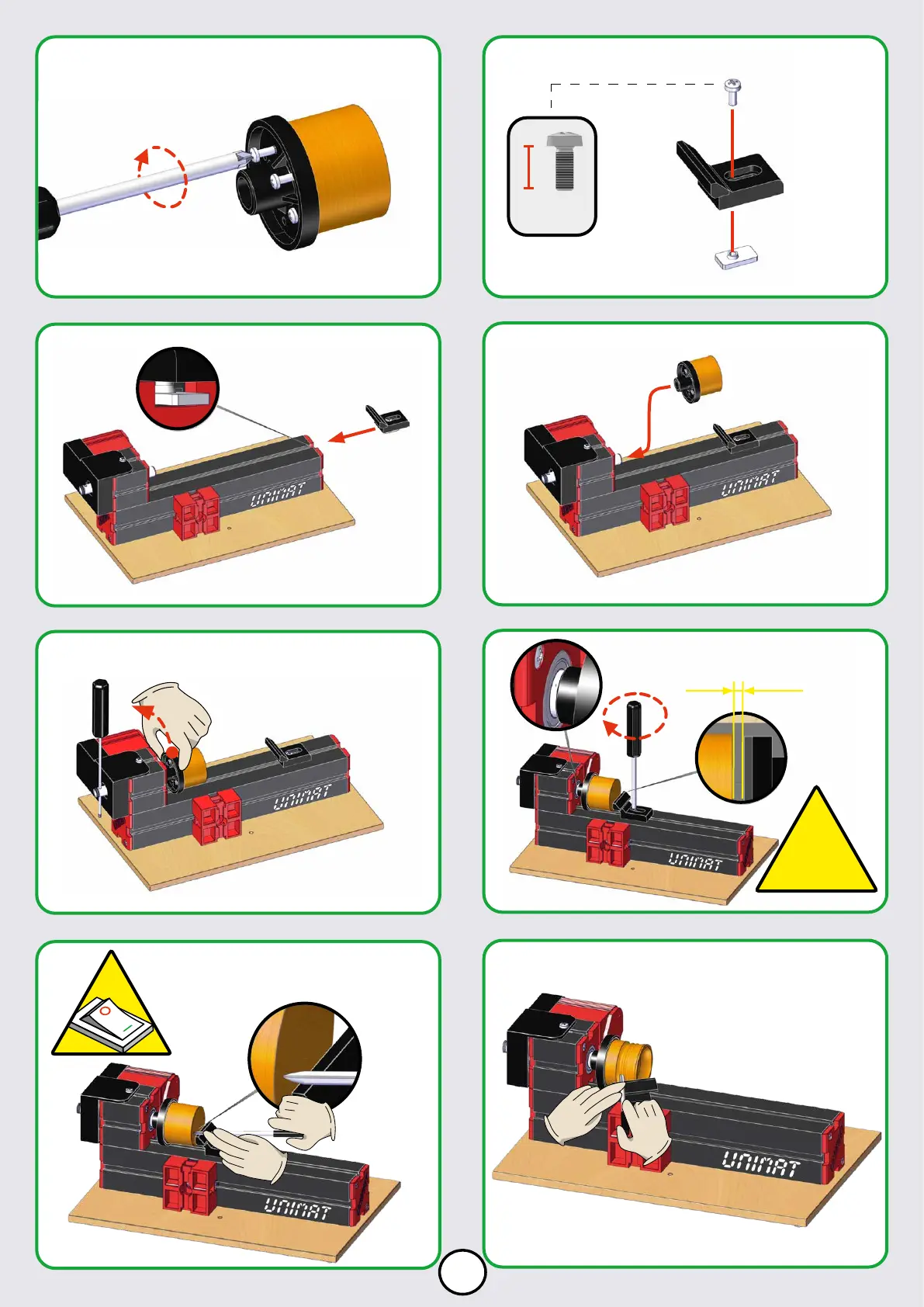 UNIMAT

UNIMAT

UNIMAT

UNIMAT

UNIMAT

UNIMAT