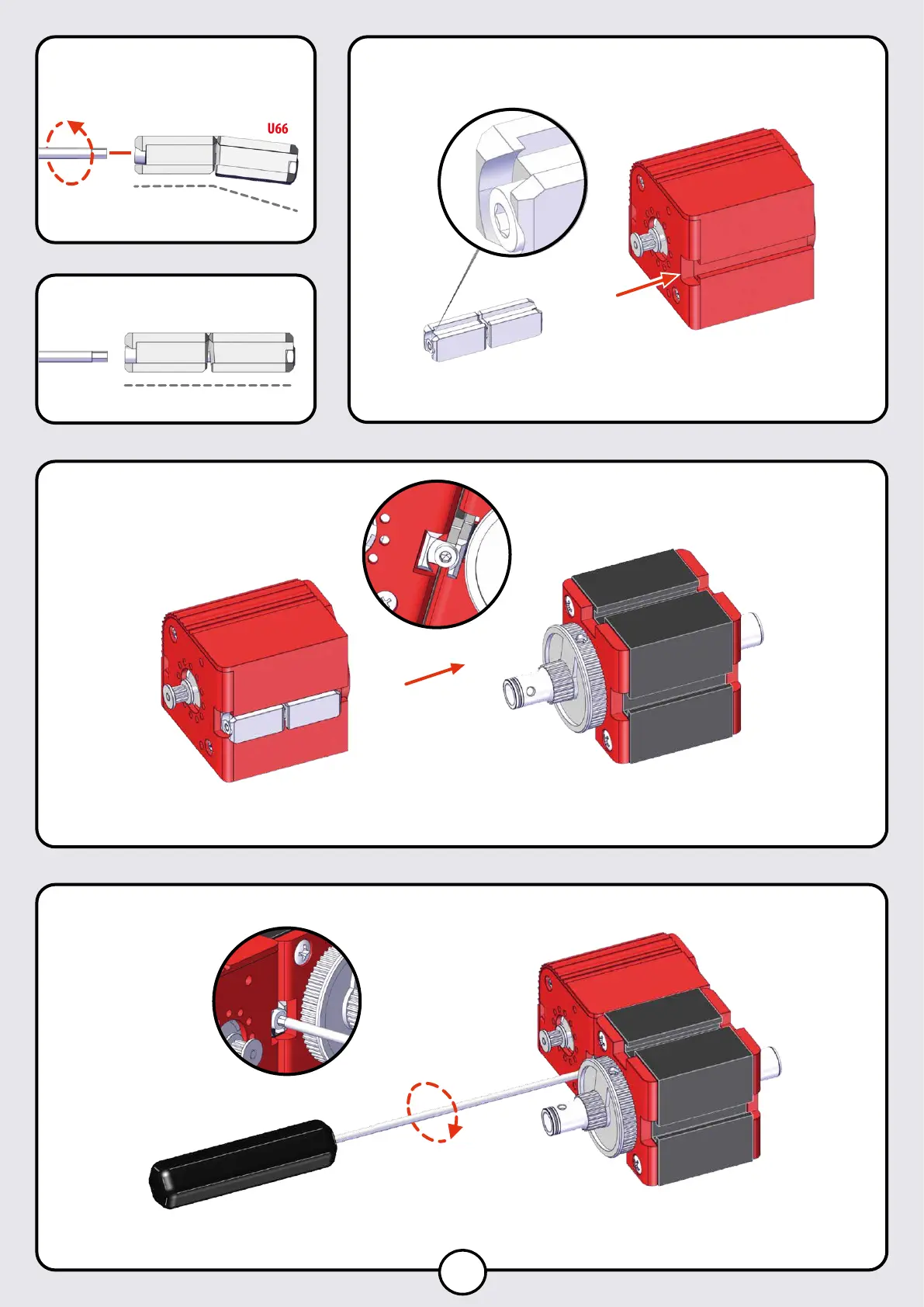 U66