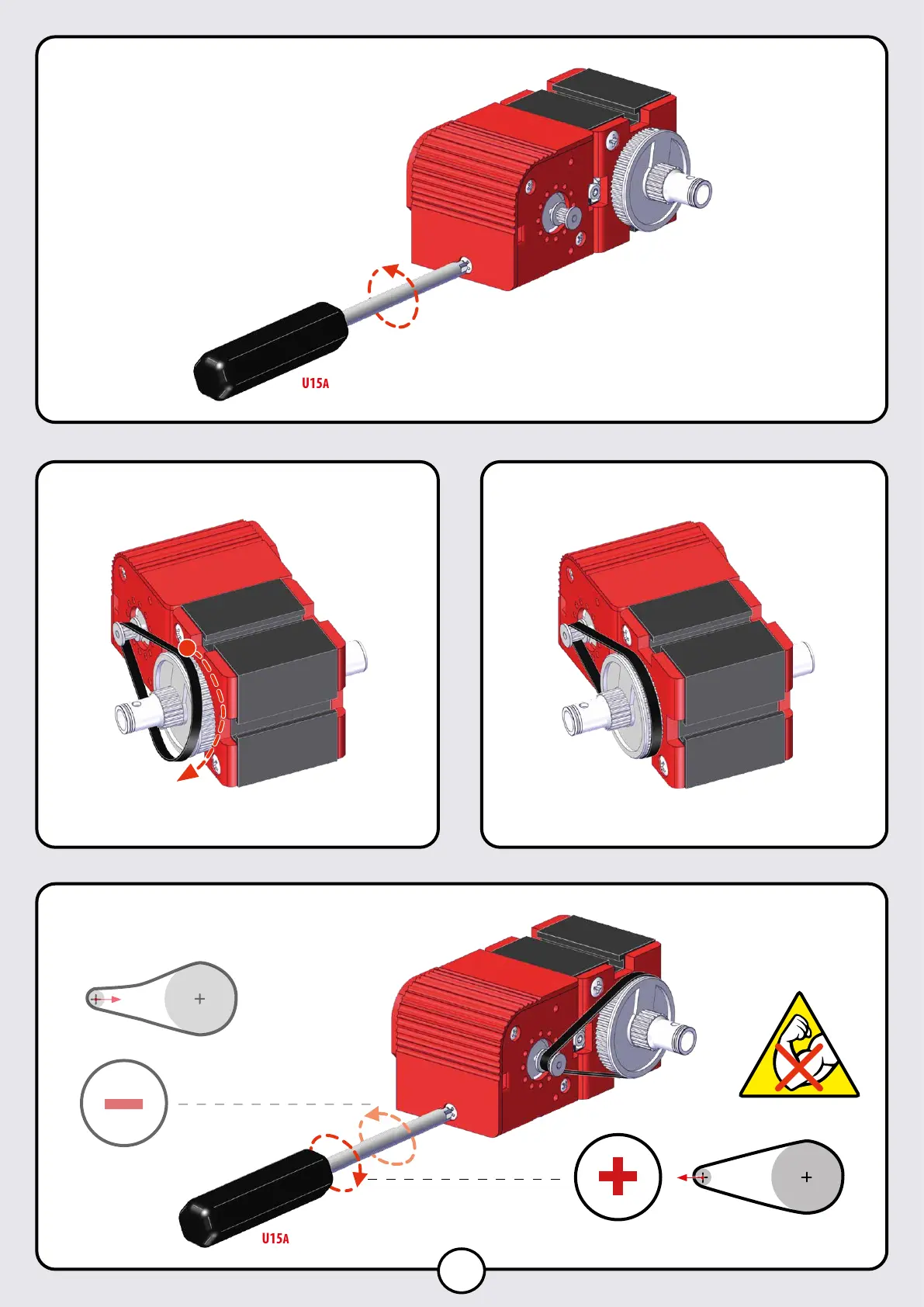 U15A

U15A