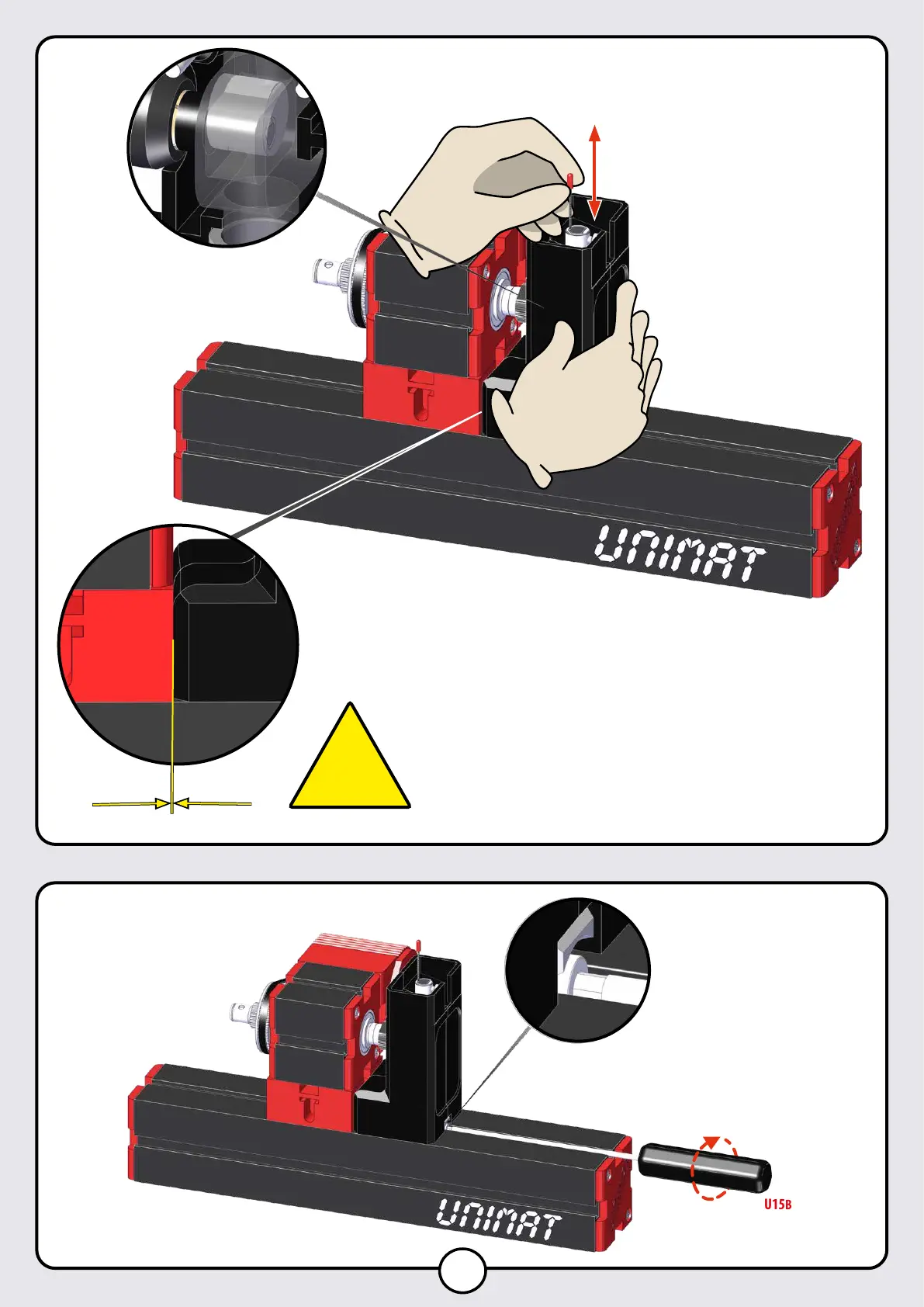 UNIMAT

UNIMAT

U15B