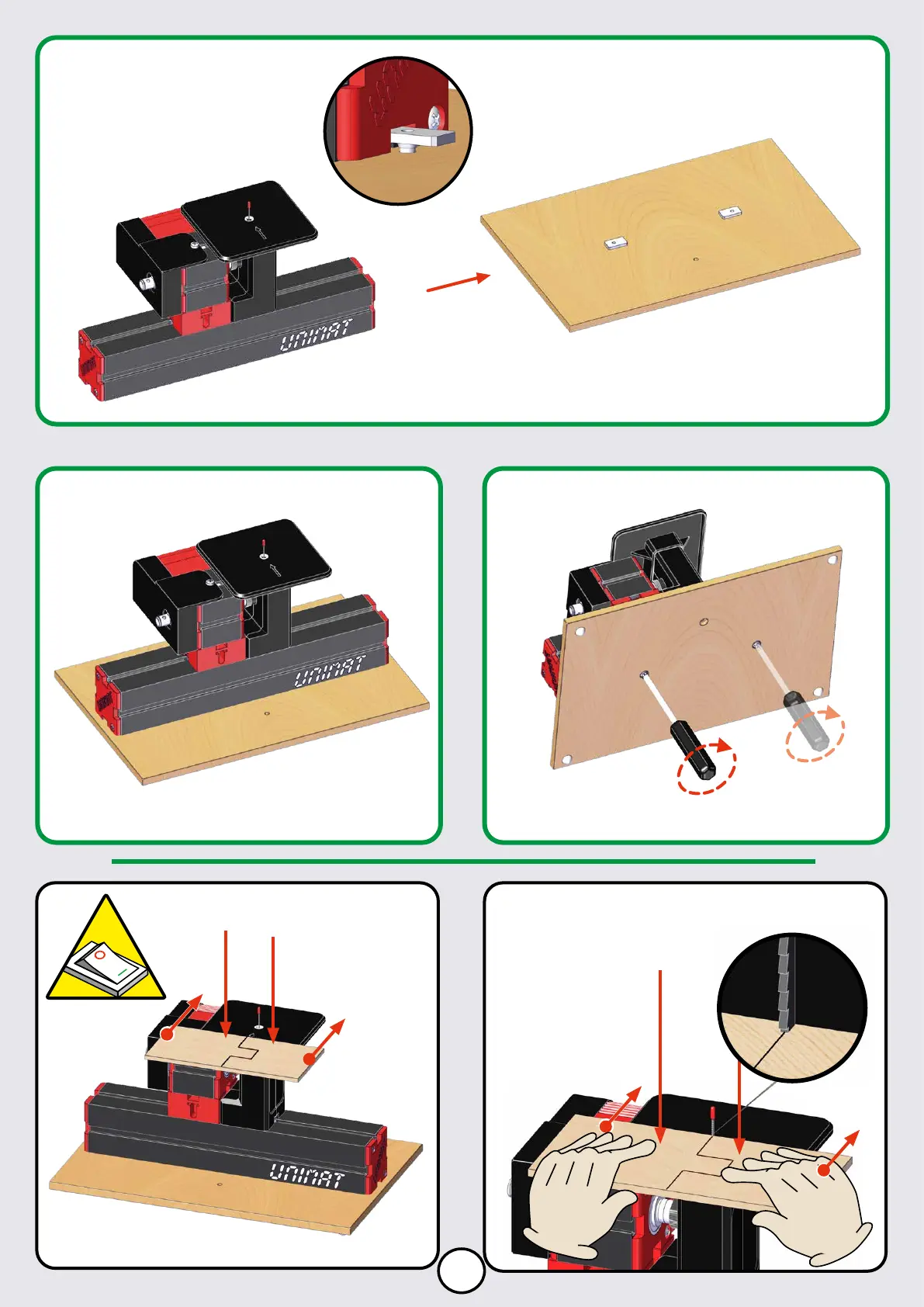 UNIMAT

UNIMAT

UNIMAT