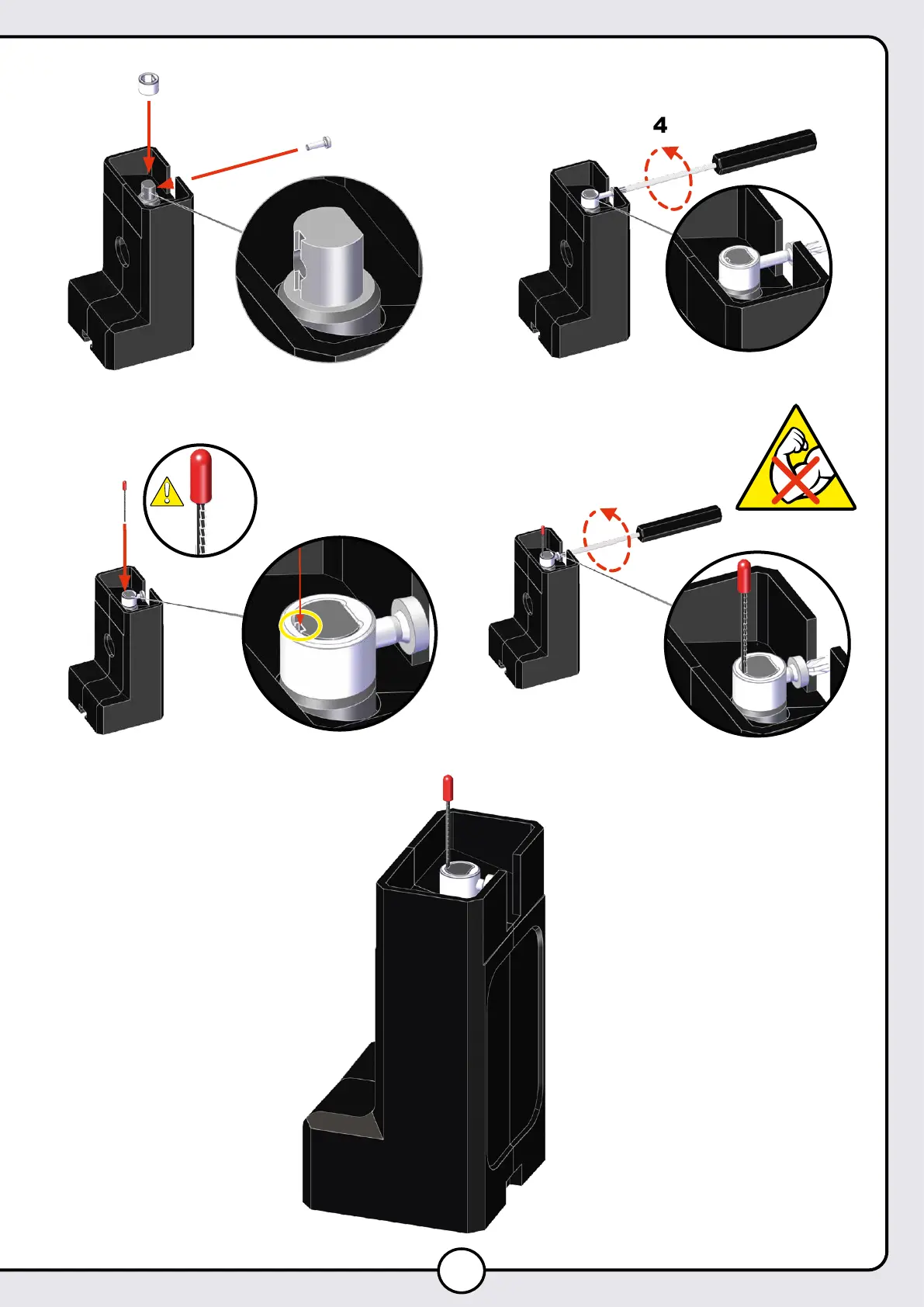 4