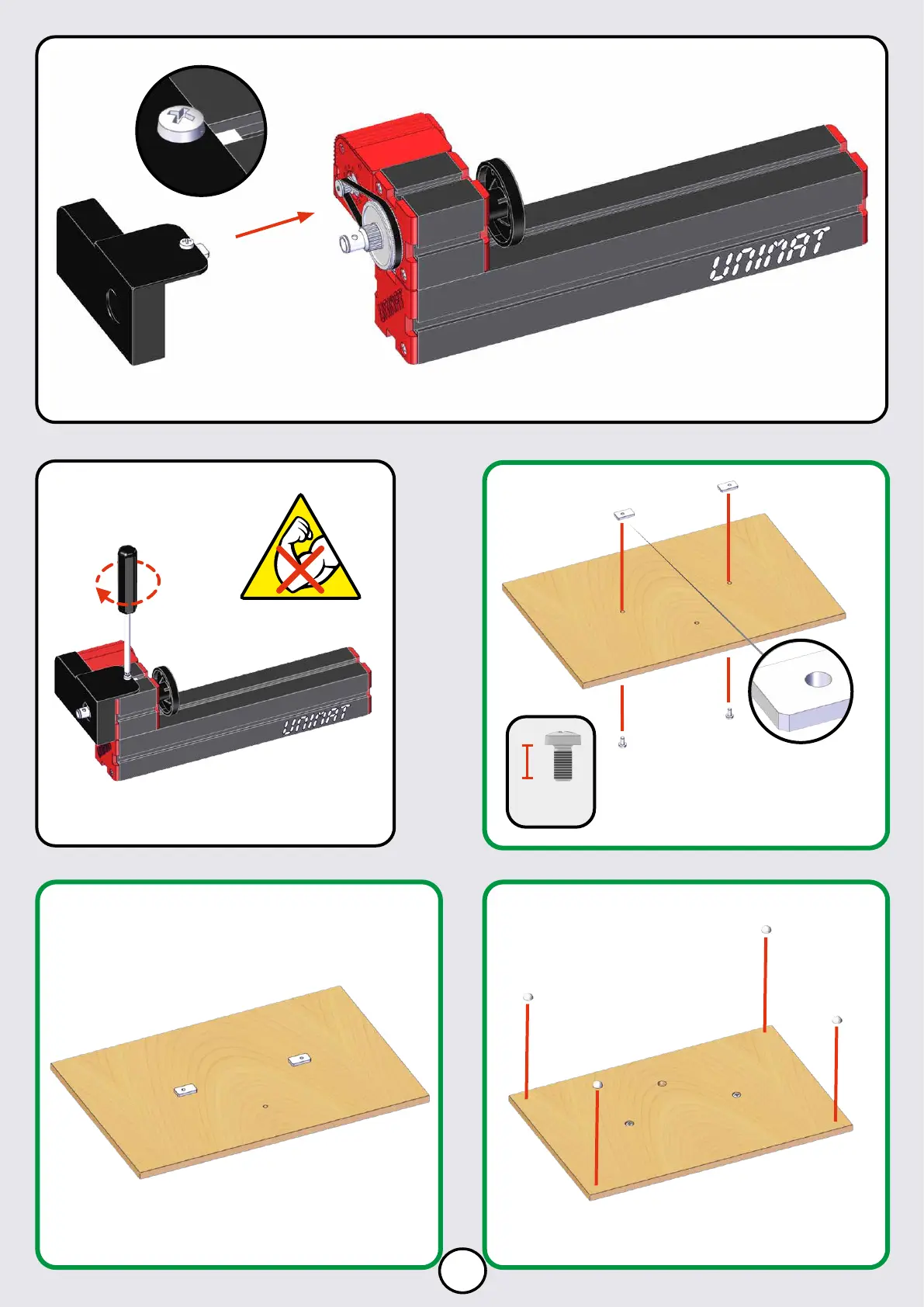 UNIMAT

UNIMAT

UNIMAT